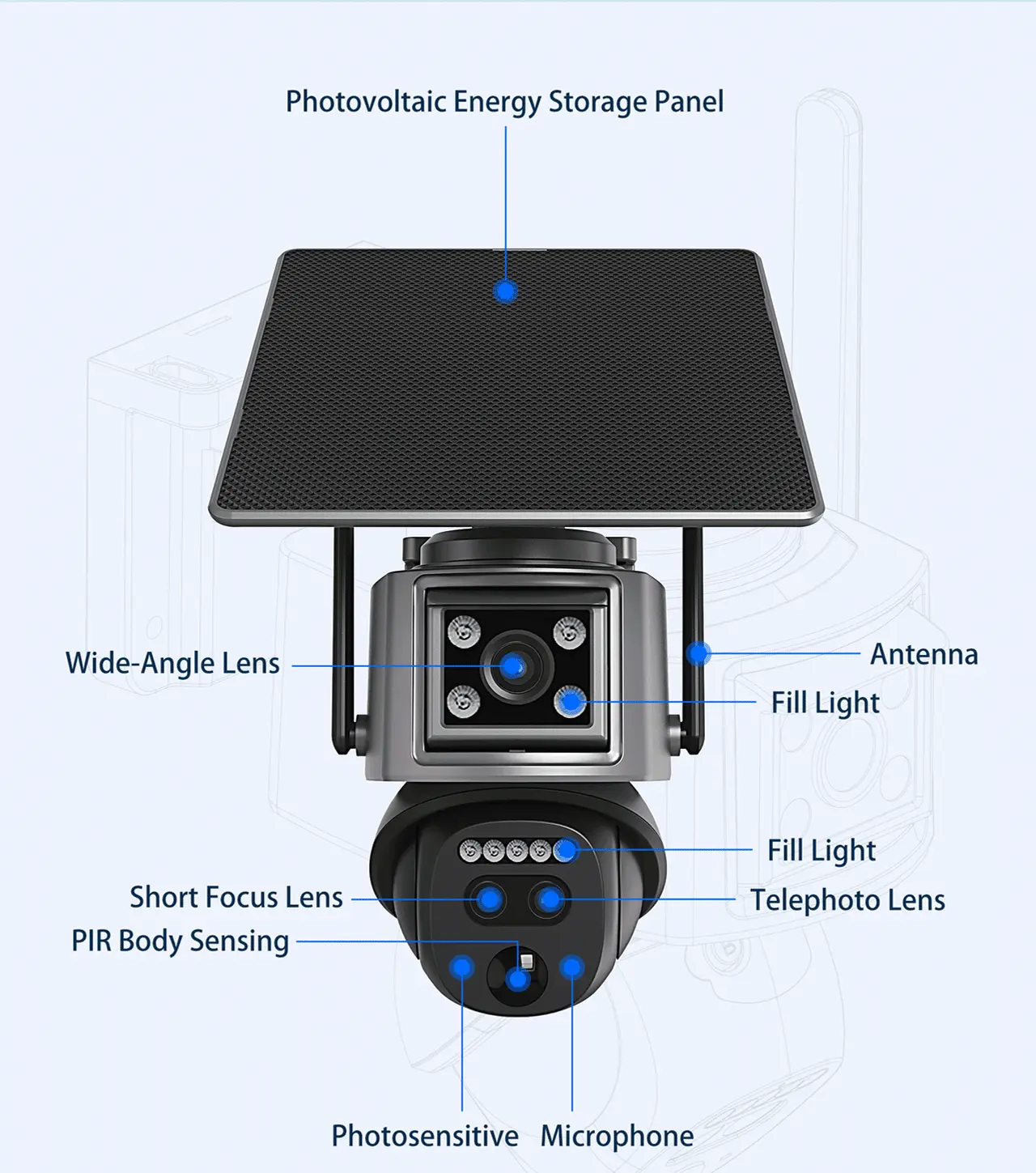 Photovoltaic Energy Storage Panel

Wide-Angle Lens

Antenna

Fill Light

Fill Light

Short Focus Lens

Telephoto Lens

PIR Body Sensing

Photosensitive

Microphone