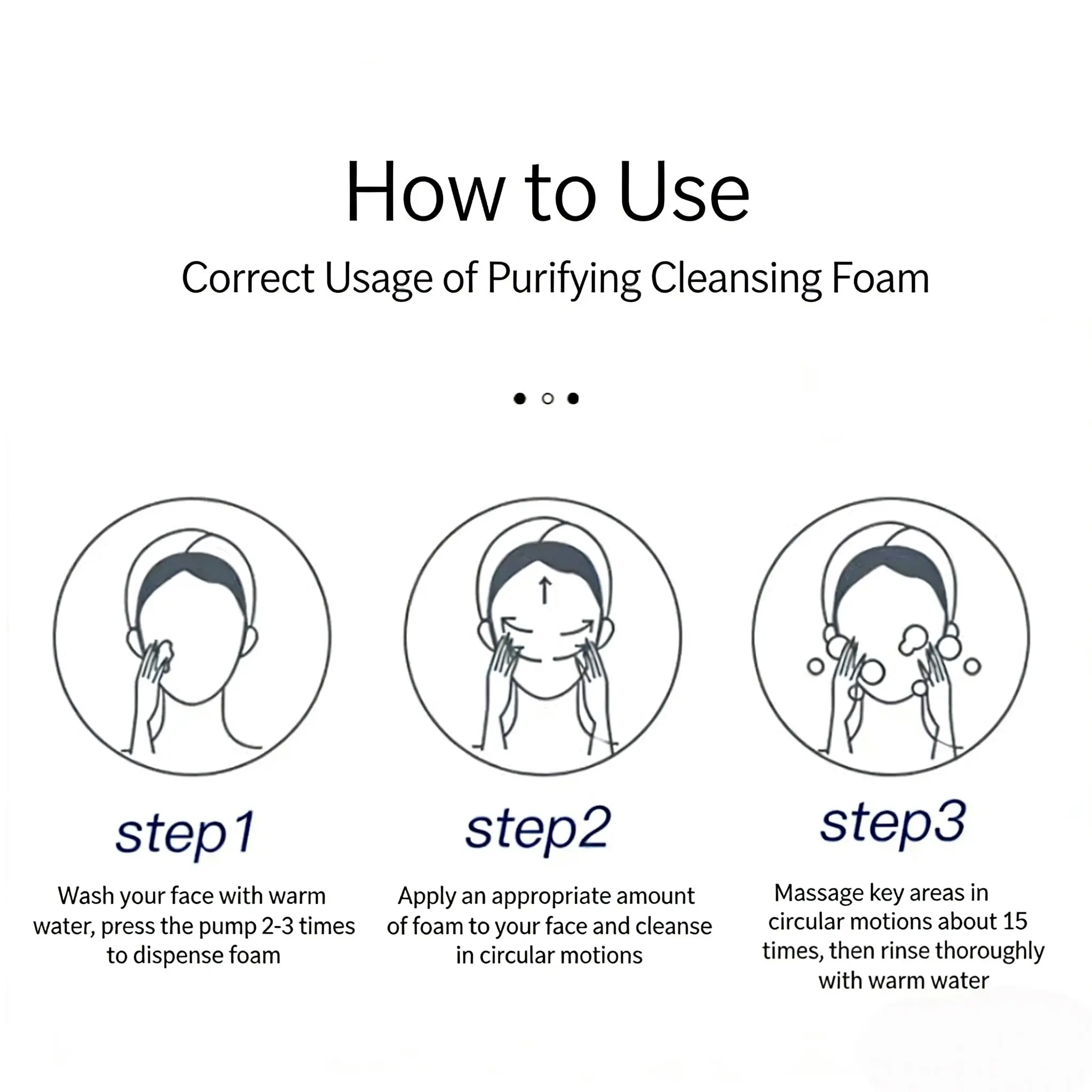 How to Use

Correct Usage of Purifying Cleansing Foam

step1

Wash your face with warm water, press the pump 2-3 times to dispense foam

step2

Apply an appropriate amount of foam to your face and cleanse in circular motions

step3

Massage key areas in circular motions about 15 times, then rinse thoroughly with warm water