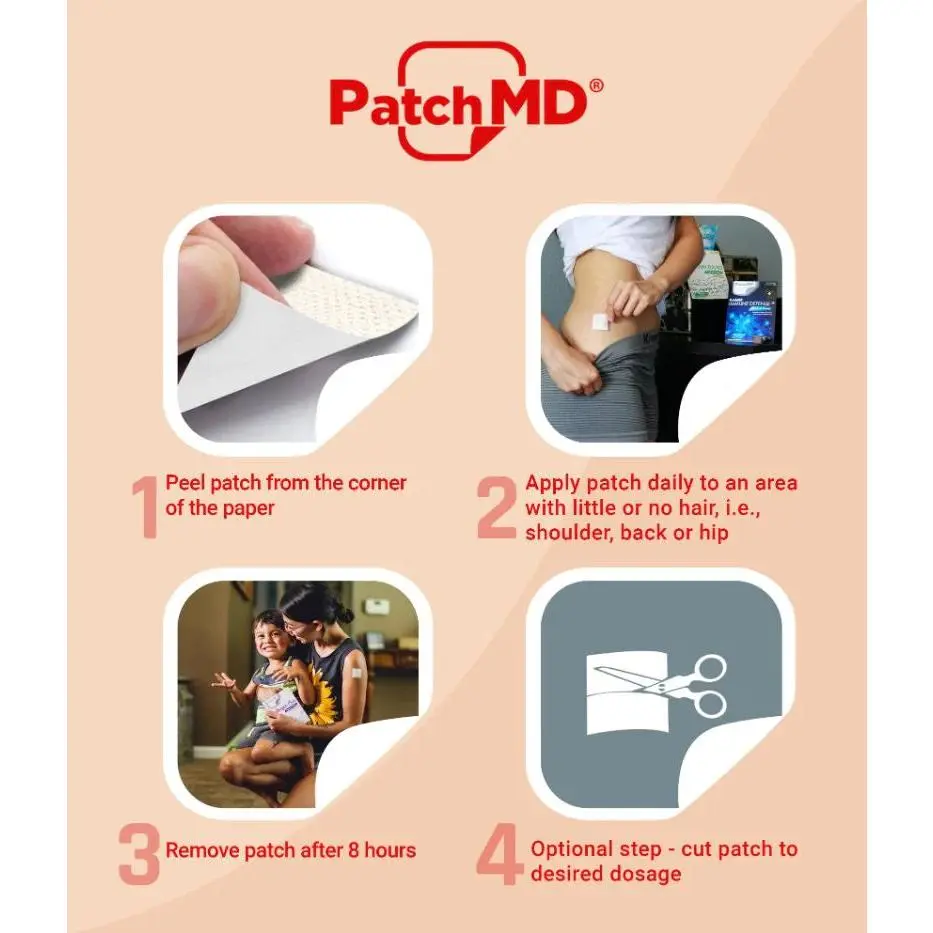 PatchMD®

1 Peel patch from the corner of the paper

2 Apply patch daily to an area with little or no hair, i.e., shoulder, back or hip

3 Remove patch after 8 hours

4 Optional step - cut patch to desired dosage