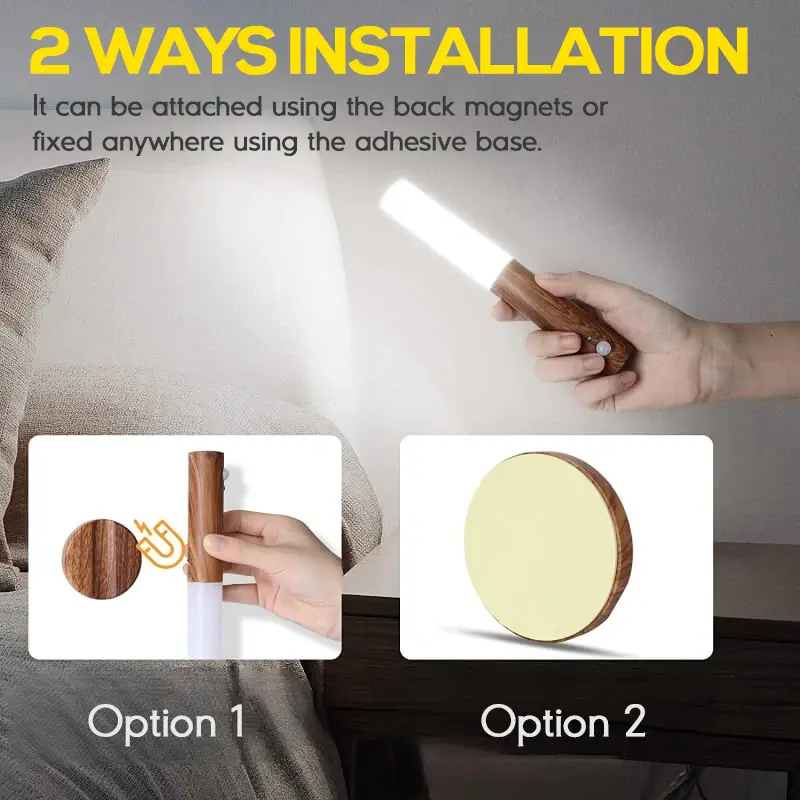 2 WAYS INSTALLATION

It can be attached using the back magnets or fixed anywhere using the adhesive base.

Option 1

Option 2