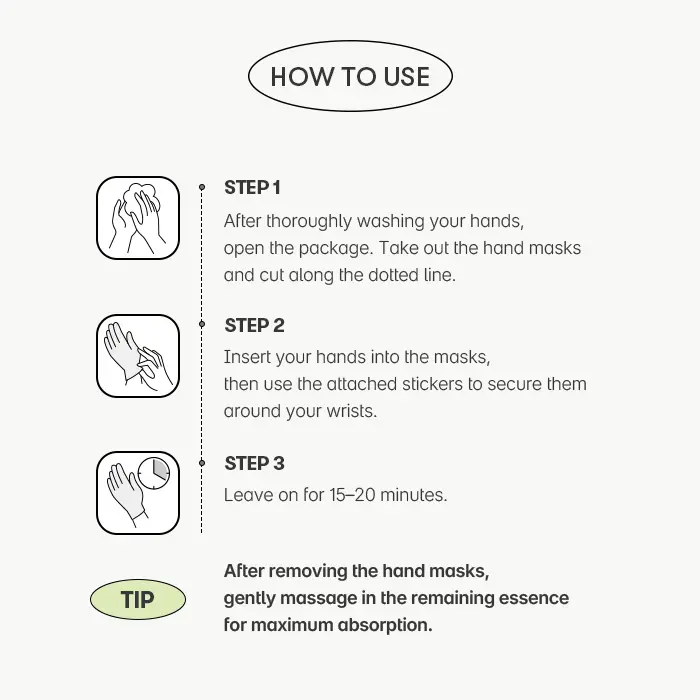 HOW TO USE

STEP 1
After thoroughly washing your hands, open the package. Take out the hand masks and cut along the dotted line.

STEP 2
Insert your hands into the masks, then use the attached stickers to secure them around your wrists.

STEP 3
Leave on for 15–20 minutes.

TIP

After removing the hand masks, gently massage in the remaining essence for maximum absorption.