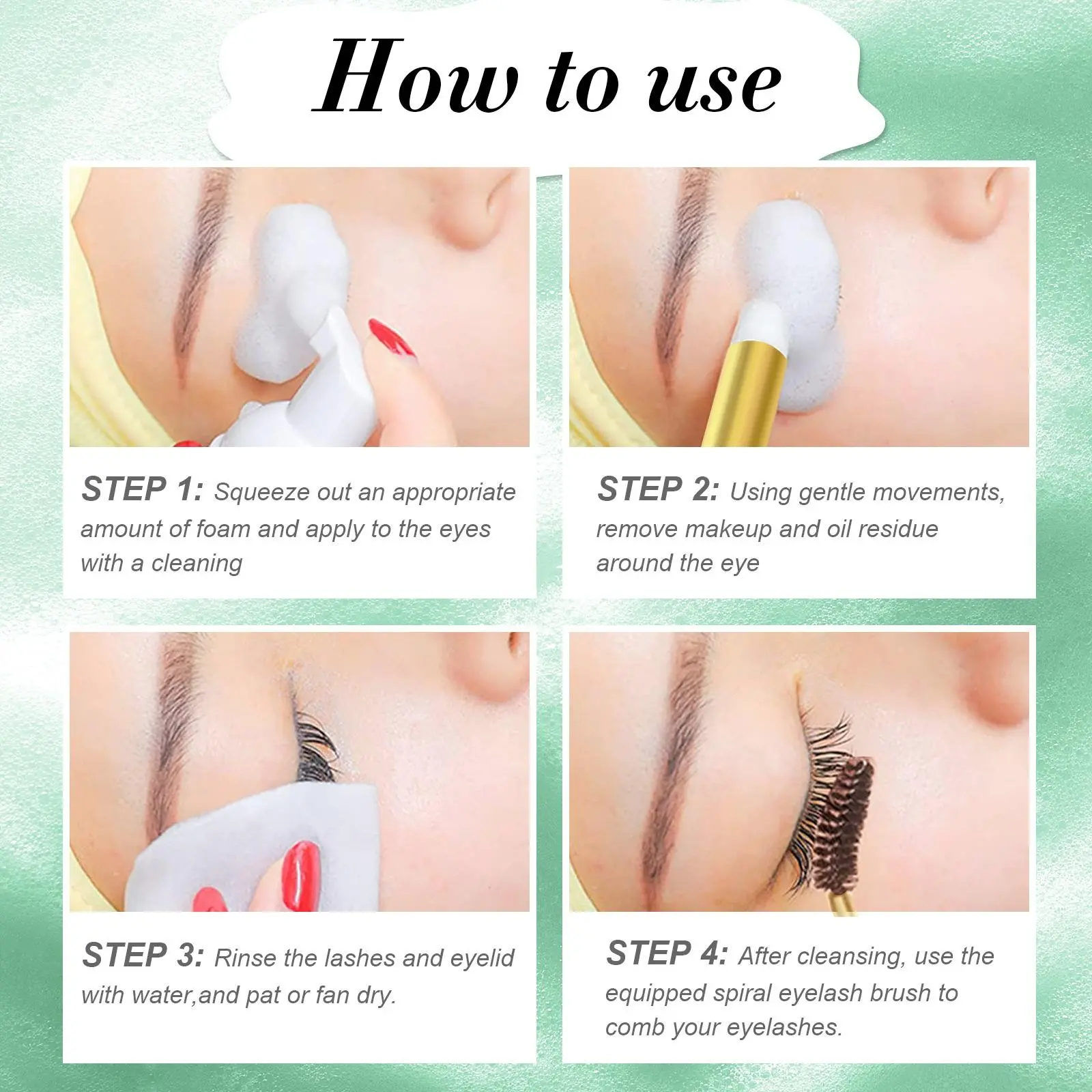 How to use

STEP 1: Squeeze out an appropriate amount of foam and apply to the eyes with a cleaning

STEP 2: Using gentle movements, remove makeup and oil residue around the eye

STEP 3: Rinse the lashes and eyelid with water,and pat or fan dry.

STEP 4: After cleansing, use the equipped spiral eyelash brush to comb your eyelashes.