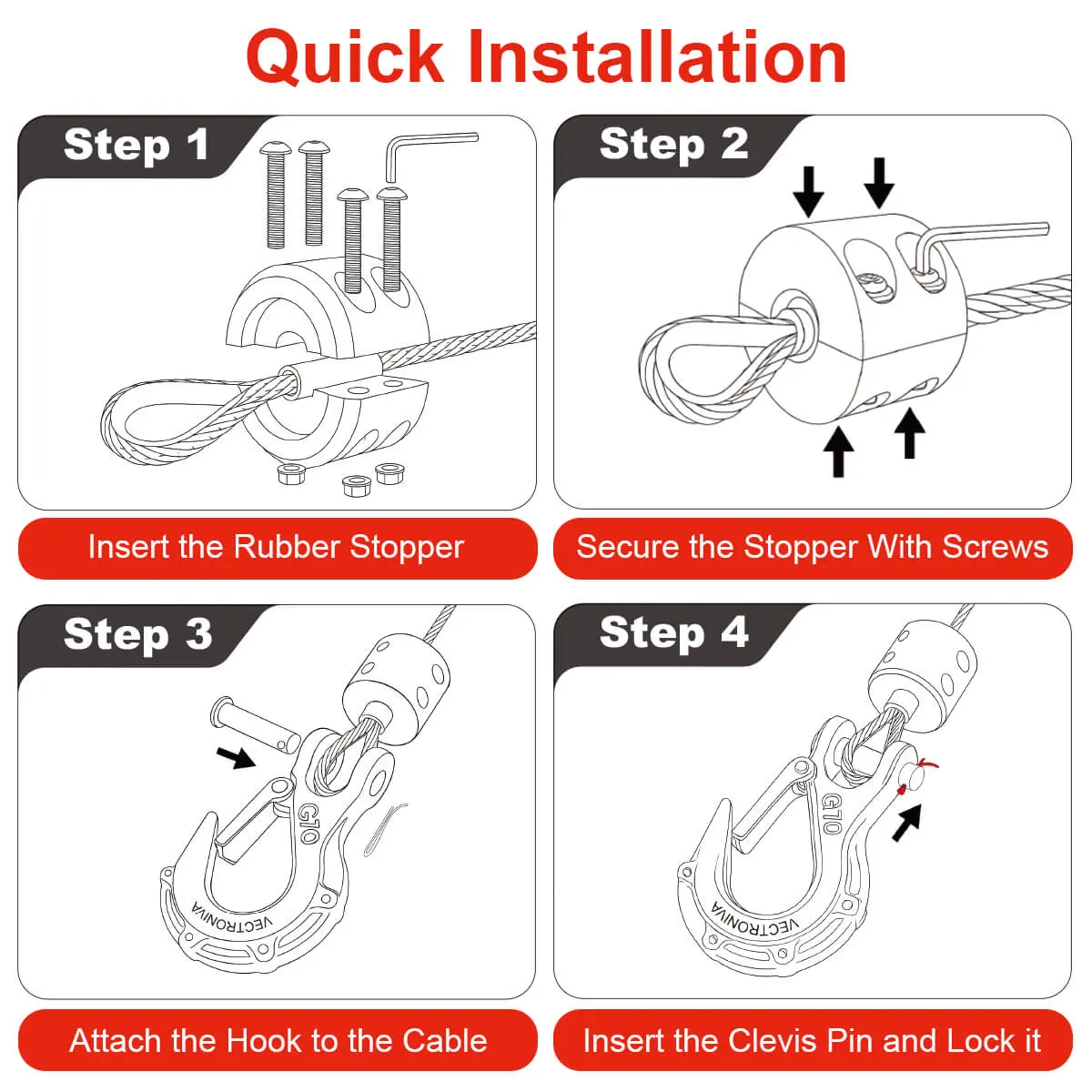 Quick Installation

Step 1

Insert the Rubber Stopper

Step 2

Secure the Stopper With Screws

Step 3

G10

VECTRONIVA

Attach the Hook to the Cable

Step 4

G10

VECTRONIVA

Insert the Clevis Pin and Lock it