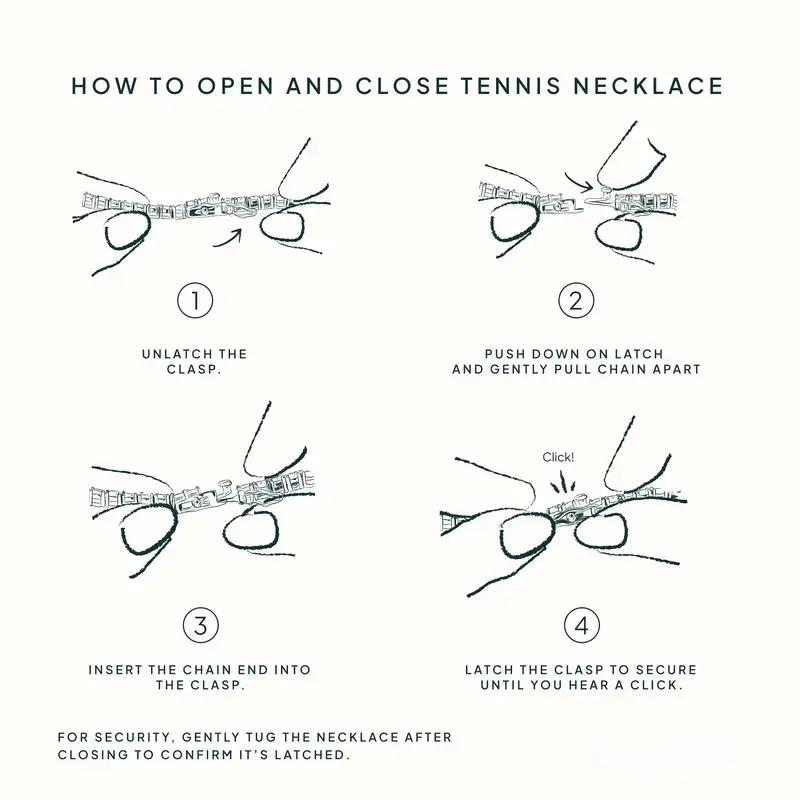 HOW TO OPEN AND CLOSE TENNIS NECKLACE

1

UNLATCH THE CLASP.

2

PUSH DOWN ON LATCH AND GENTLY PULL CHAIN APART

3

INSERT THE CHAIN END INTO THE CLASP.

Click!

4

LATCH THE CLASP TO SECURE UNTIL YOU HEAR A CLICK.

FOR SECURITY, GENTLY TUG THE NECKLACE AFTER CLOSING TO CONFIRM IT'S LATCHED.