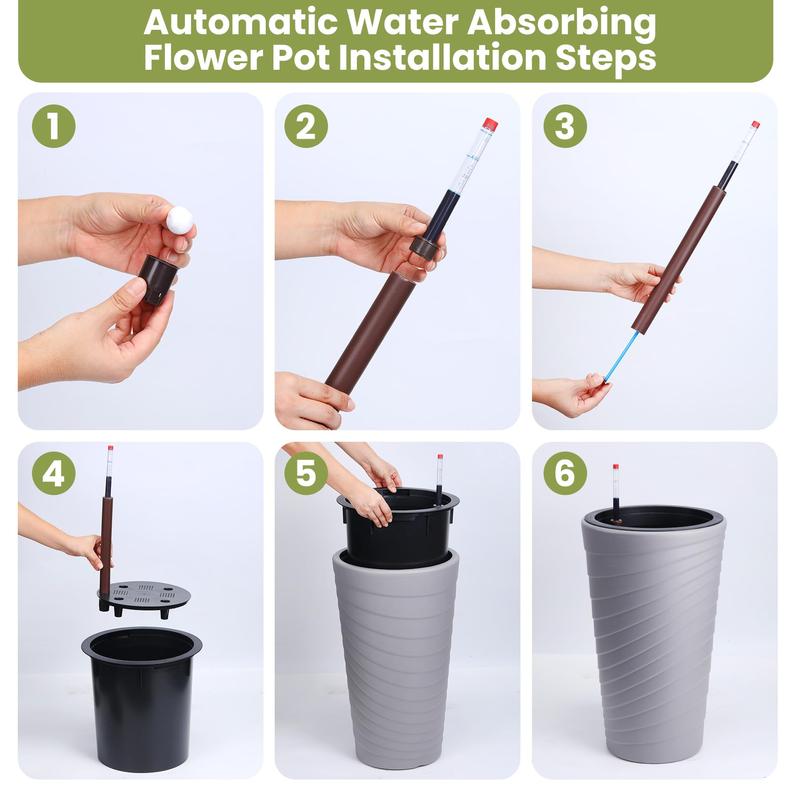 Automatic Water Absorbing Flower Pot Installation Steps

1

2

3

4

5

6