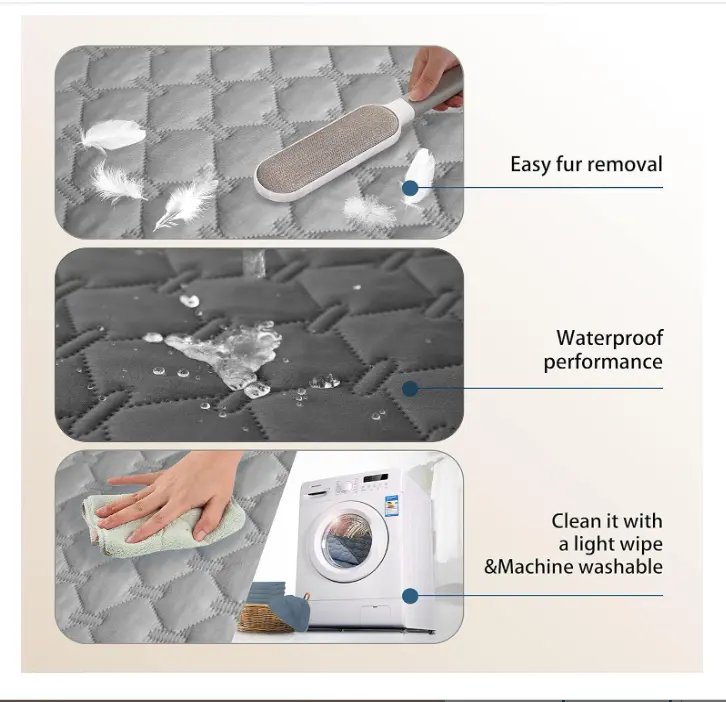 Easy fur removal

Waterproof performance

Clean it with a light wipe &Machine washable