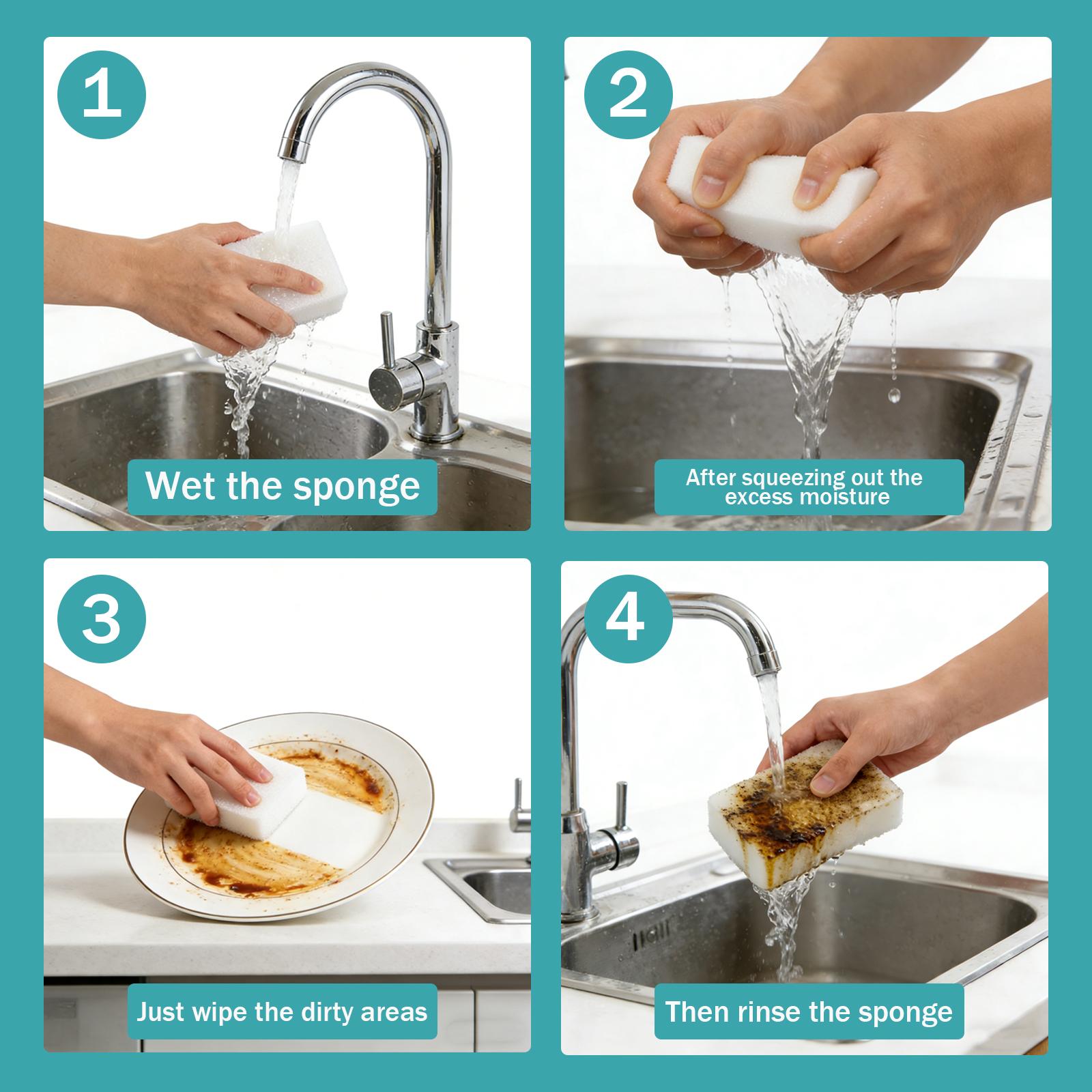 1

Wet the sponge

2

After squeezing out the excess moisture

3

Just wipe the dirty areas

4

Then rinse the sponge