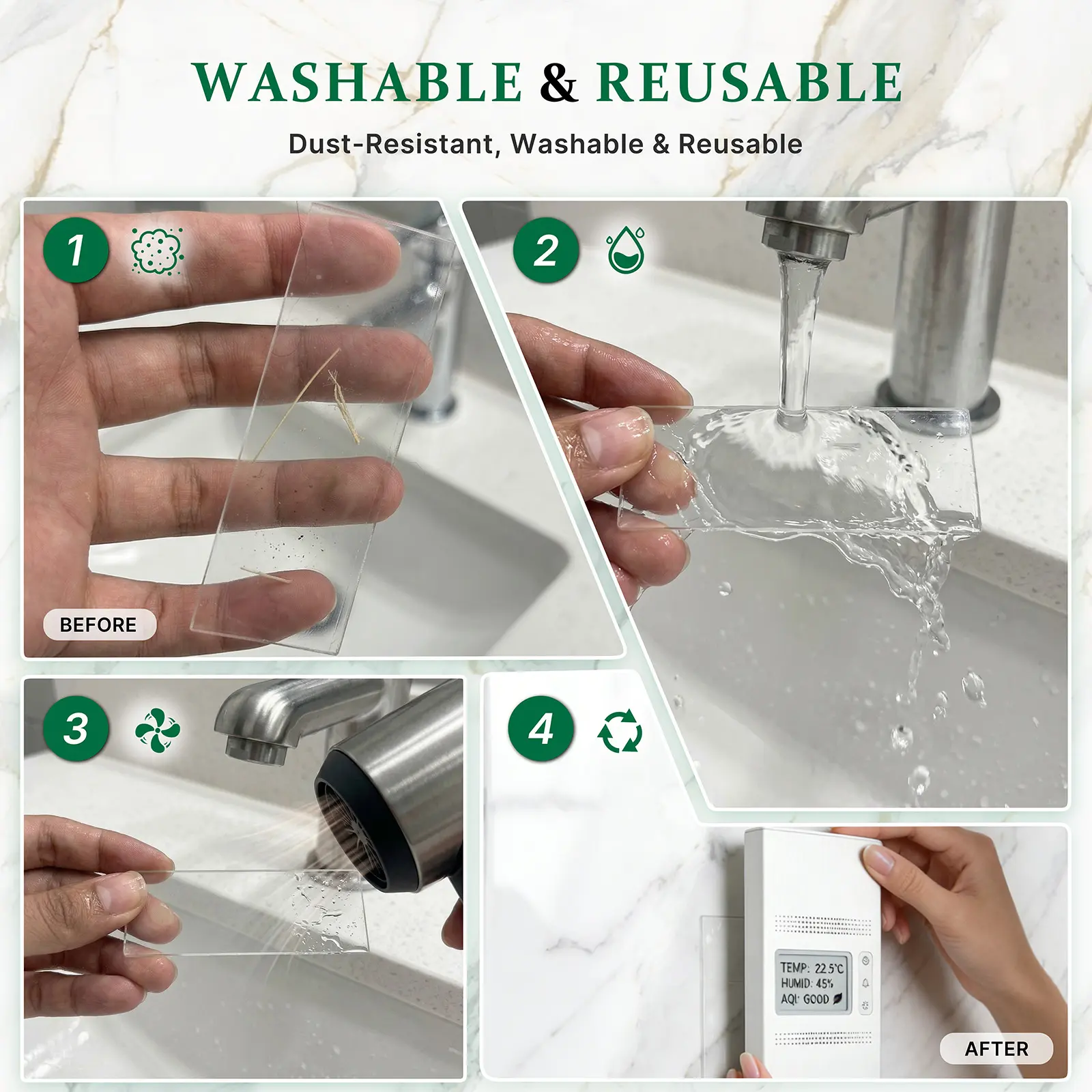 WASHABLE & REUSABLE

Dust-Resistant, Washable & Reusable

1

BEFORE

2

3

4

TEMP: 22.5°C
HUMID: 45%
AQI: GOOD

AFTER