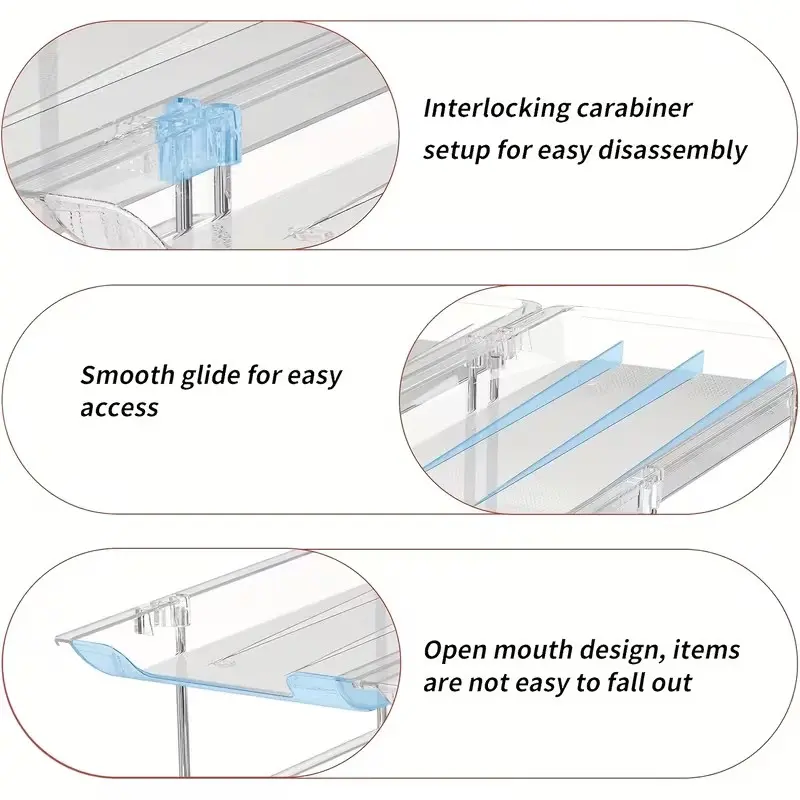 Interlocking carabiner setup for easy disassembly

Smooth glide for easy access

Open mouth design, items are not easy to fall out