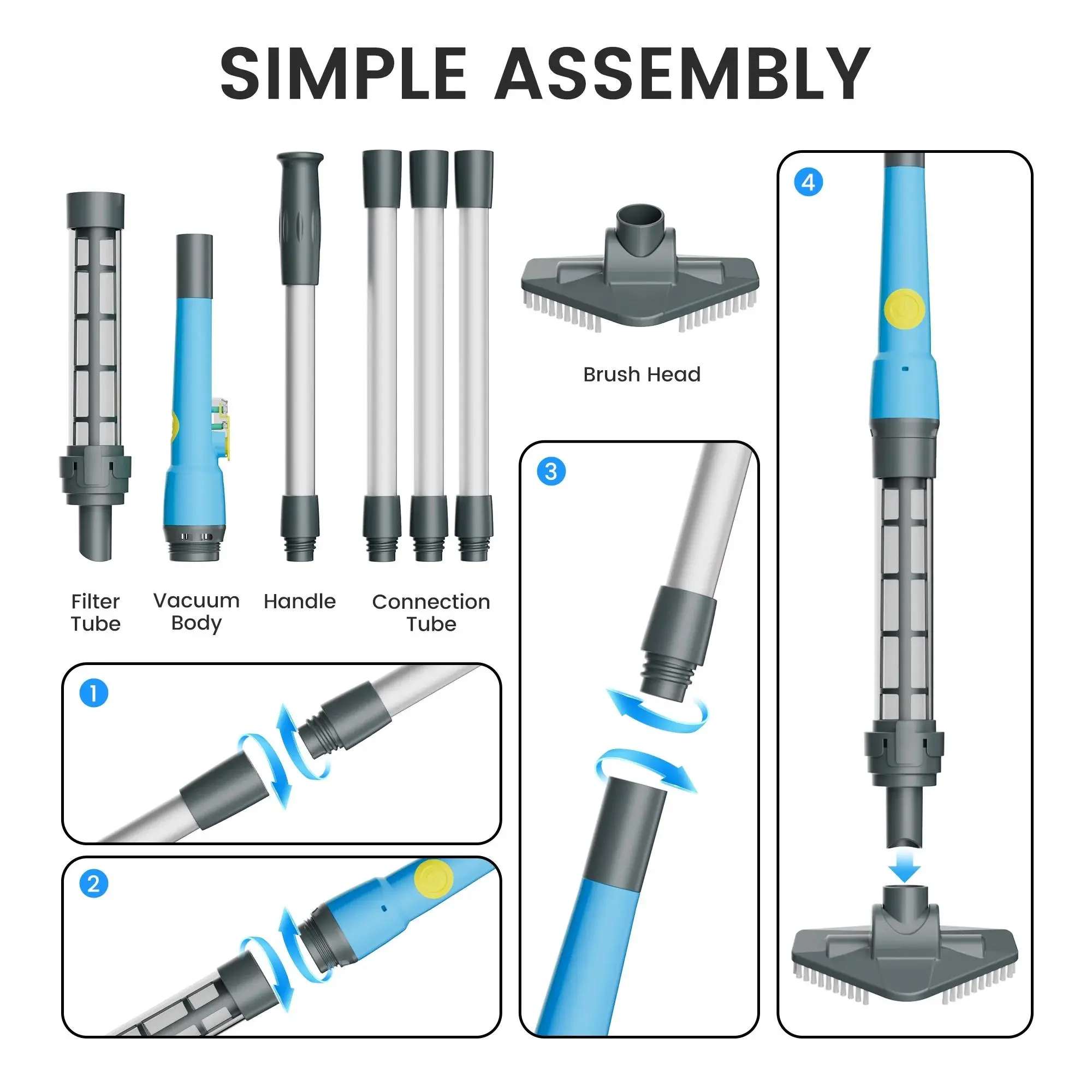 SIMPLE ASSEMBLY

Filter Tube

Vacuum Body

Handle

Connection Tube

Brush Head

1

2

3

4