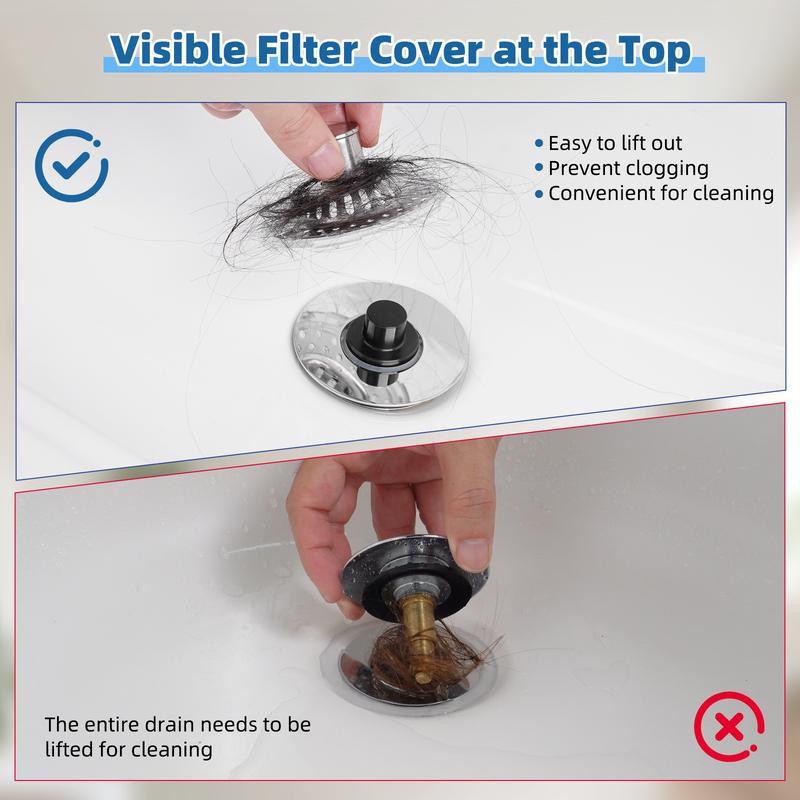 Visible Filter Cover at the Top

• Easy to lift out
• Prevent clogging
• Convenient for cleaning

The entire drain needs to be lifted for cleaning