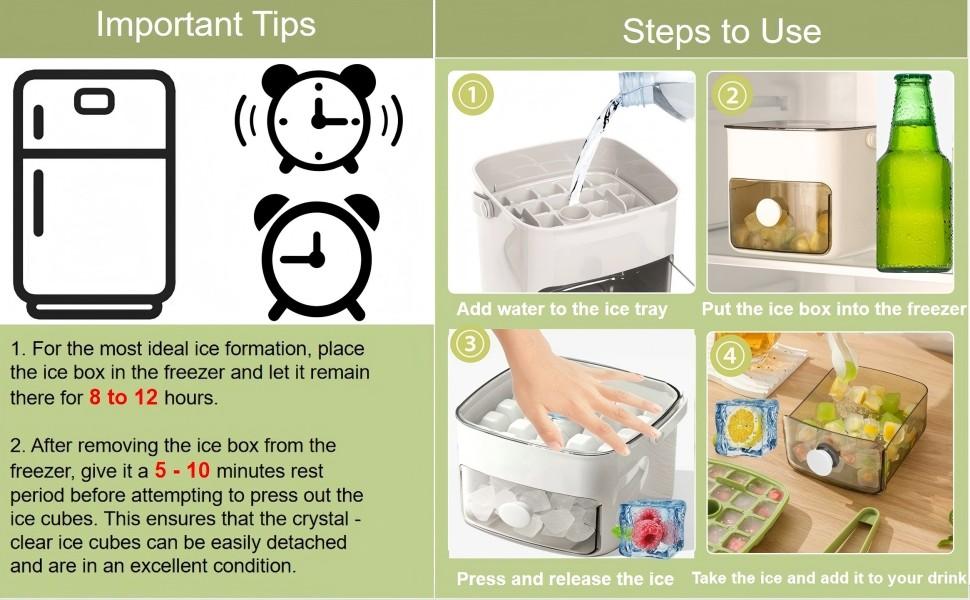 Important Tips

1. For the most ideal ice formation, place the ice box in the freezer and let it remain there for 8 to 12 hours.

2. After removing the ice box from the freezer, give it a 5 - 10 minutes rest period before attempting to press out the ice cubes. This ensures that the crystal - clear ice cubes can be easily detached and are in an excellent condition.

Steps to Use

1
Add water to the ice tray

2
Put the ice box into the freezer

3
Press and release the ice

4
Take the ice and add it to your drink