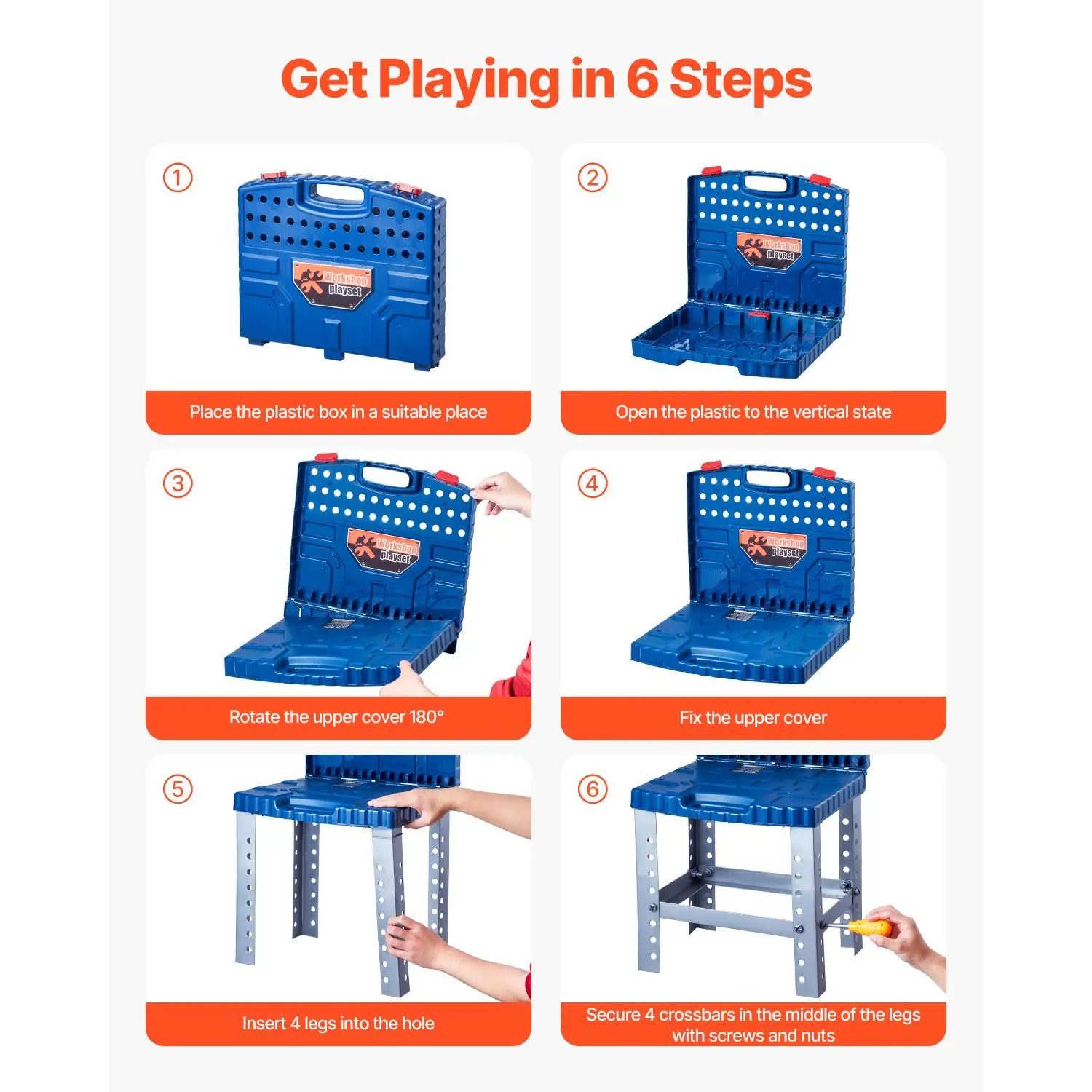 Get Playing in 6 Steps

①

Workshop playset

Place the plastic box in a suitable place

②

Workshop playset

Open the plastic to the vertical state

③

Workshop playset

Rotate the upper cover 180°

④

Workshop playset

Fix the upper cover

⑤

Insert 4 legs into the hole

⑥

Secure 4 crossbars in the middle of the legs with screws and nuts