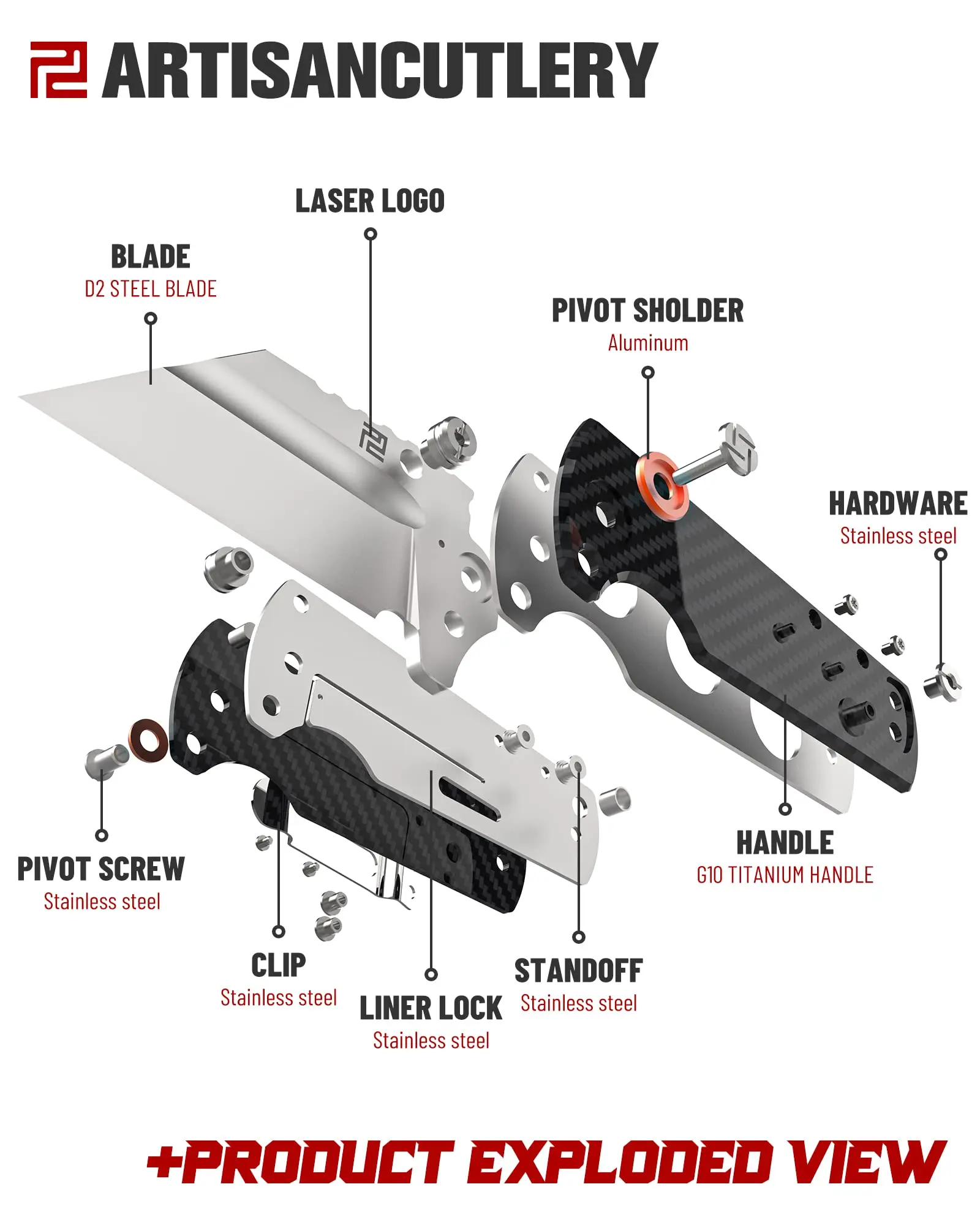 ARTISANCUTLERY

LASER LOGO

BLADE
D2 STEEL BLADE

PIVOT SHOLDER
Aluminum

HARDWARE
Stainless steel

HANDLE
G10 TITANIUM HANDLE

PIVOT SCREW
Stainless steel

CLIP
Stainless steel

LINER LOCK
Stainless steel

STANDOFF
Stainless steel

+PRODUCT EXPLODED VIEW