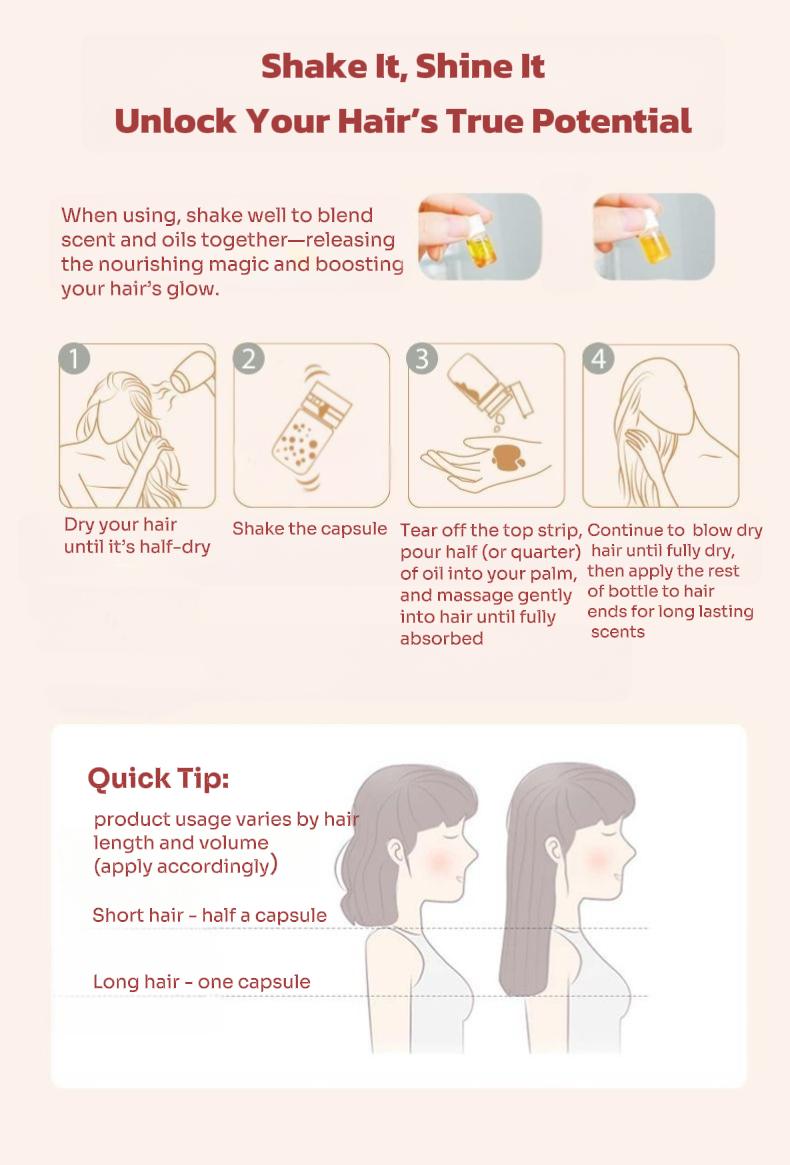 Shake It, Shine It
Unlock Your Hair's True Potential

When using, shake well to blend scent and oils together—releasing the nourishing magic and boosting your hair's glow.

1
Dry your hair until it's half-dry

2
Shake the capsule

3
Tear off the top strip, pour half (or quarter) of oil into your palm, and massage gently into hair until fully absorbed

4
Continue to blow dry hair until fully dry, then apply the rest of bottle to hair ends for long lasting scents

Quick Tip:
product usage varies by hair length and volume (apply accordingly)

Short hair - half a capsule

Long hair - one capsule