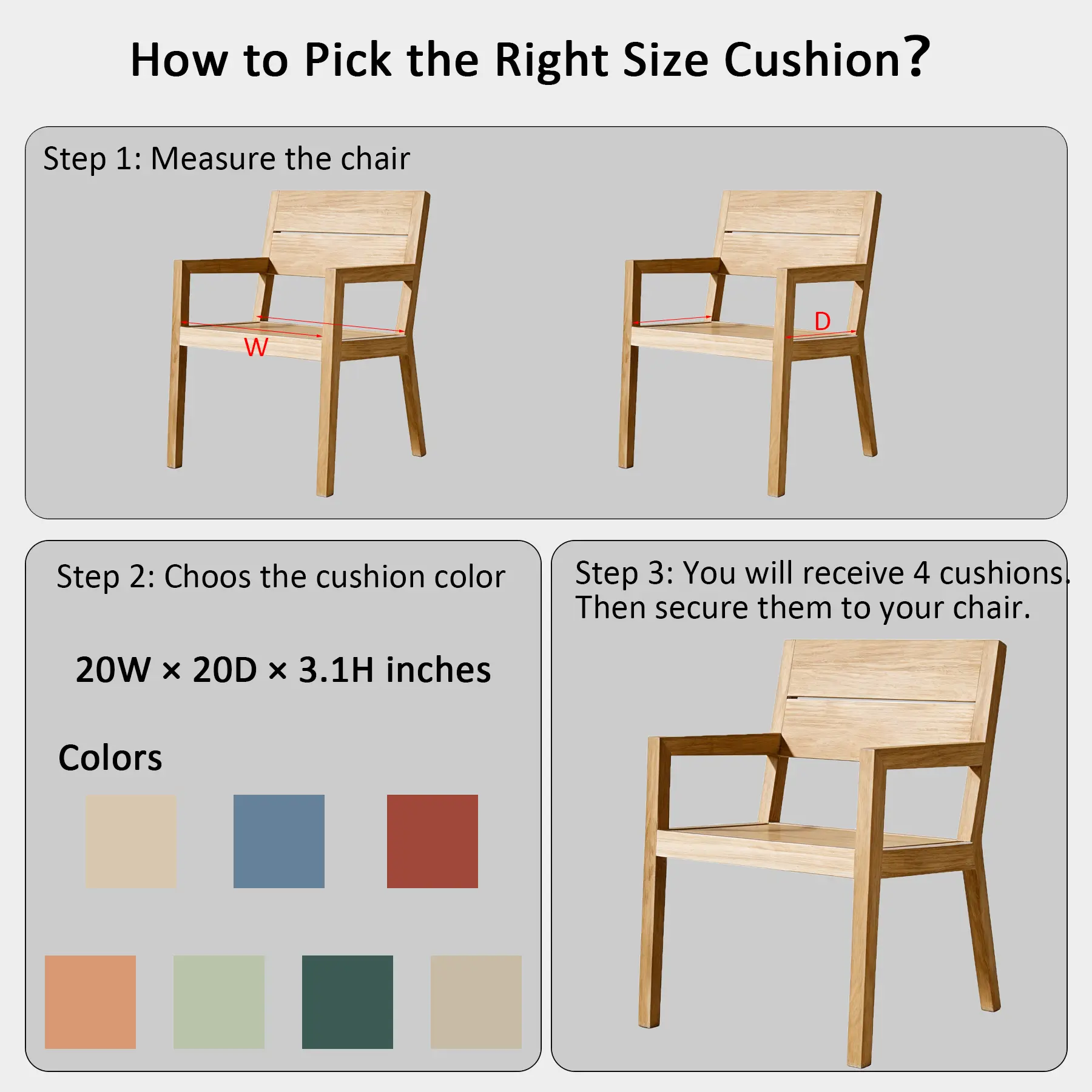 How to Pick the Right Size Cushion?

Step 1: Measure the chair

W

D

Step 2: Choos the cushion color

20W × 20D × 3.1H inches

Colors

Step 3: You will receive 4 cushions. Then secure them to your chair.