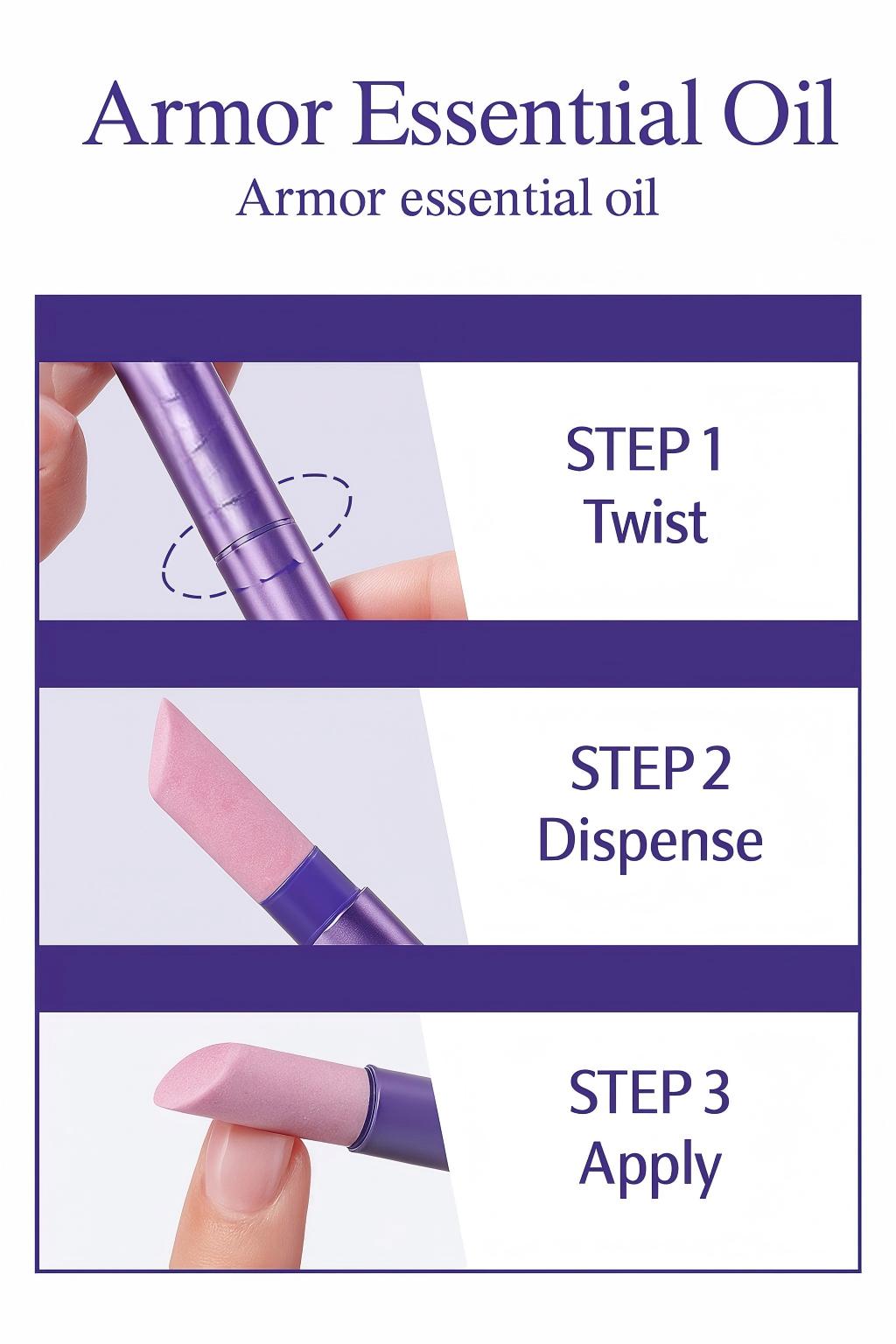 Armor Essentiial Oil
Armor essential oil

STEP 1
Twist

STEP 2
Dispense

STEP 3
Apply