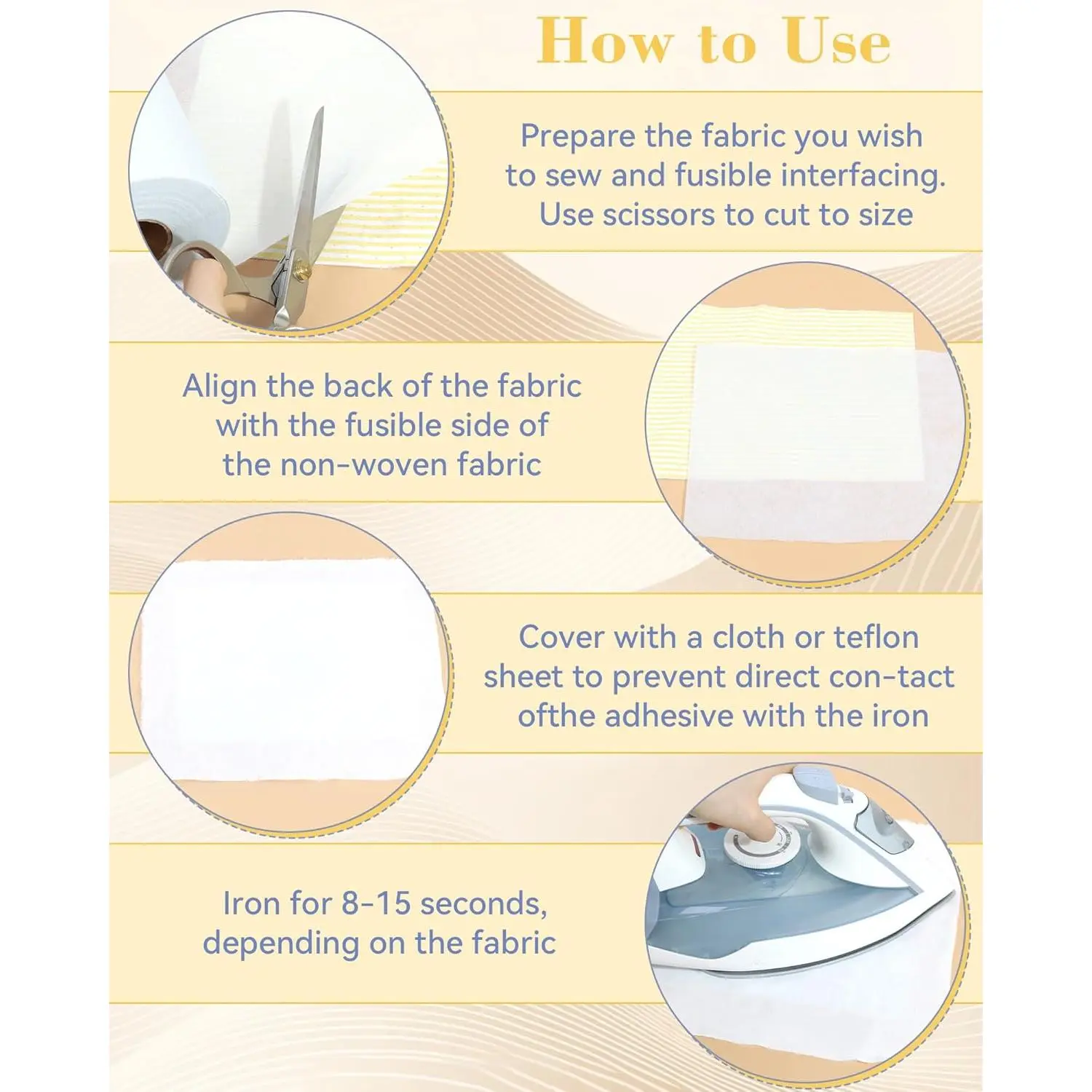 How to Use

Prepare the fabric you wish to sew and fusible interfacing. Use scissors to cut to size

Align the back of the fabric with the fusible side of the non-woven fabric

Cover with a cloth or teflon sheet to prevent direct con-tact ofthe adhesive with the iron

Iron for 8-15 seconds, depending on the fabric