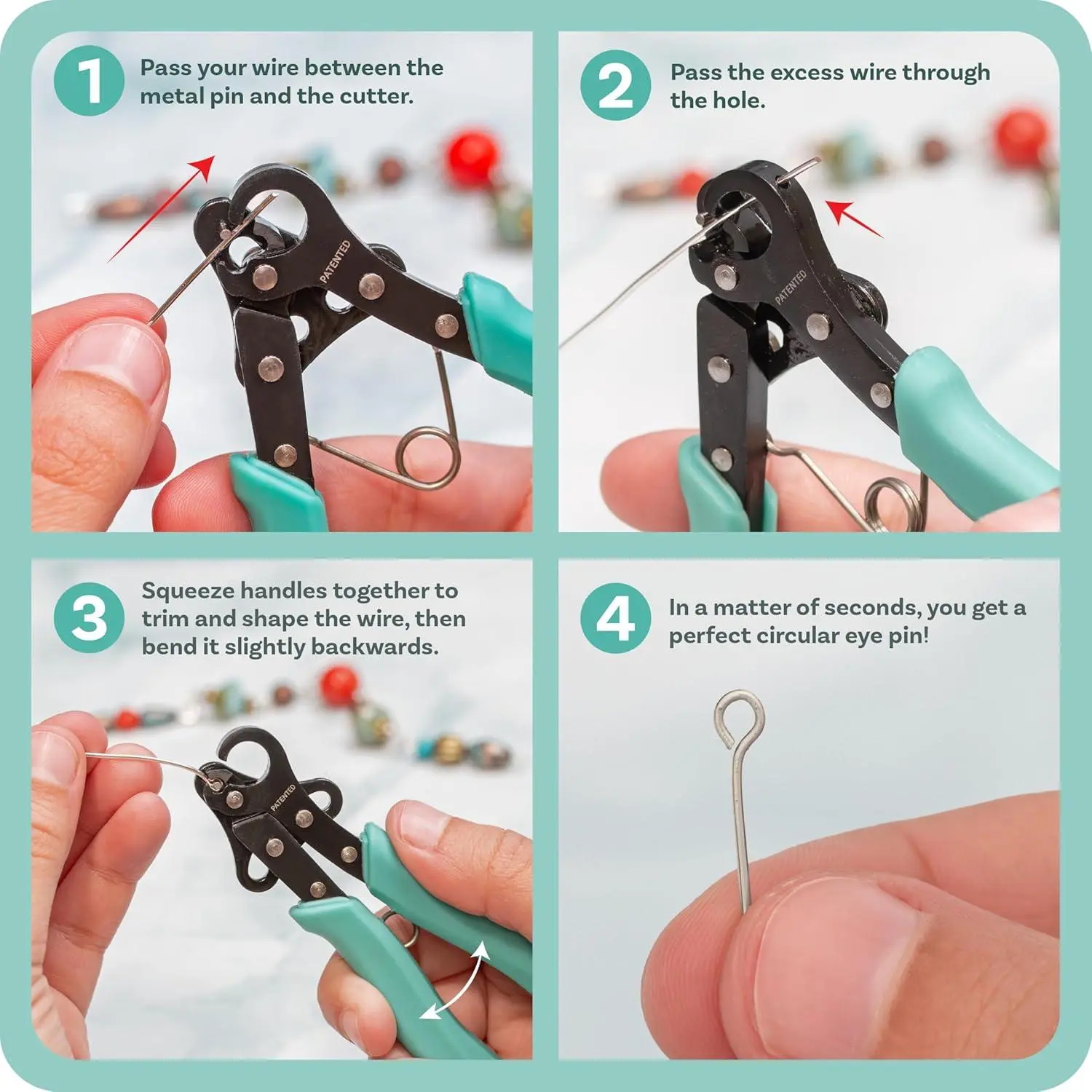 1 Pass your wire between the metal pin and the cutter.

PATENTED

2 Pass the excess wire through the hole.

PATENTED

3 Squeeze handles together to trim and shape the wire, then bend it slightly backwards.

PATENTED

4 In a matter of seconds, you get a perfect circular eye pin!