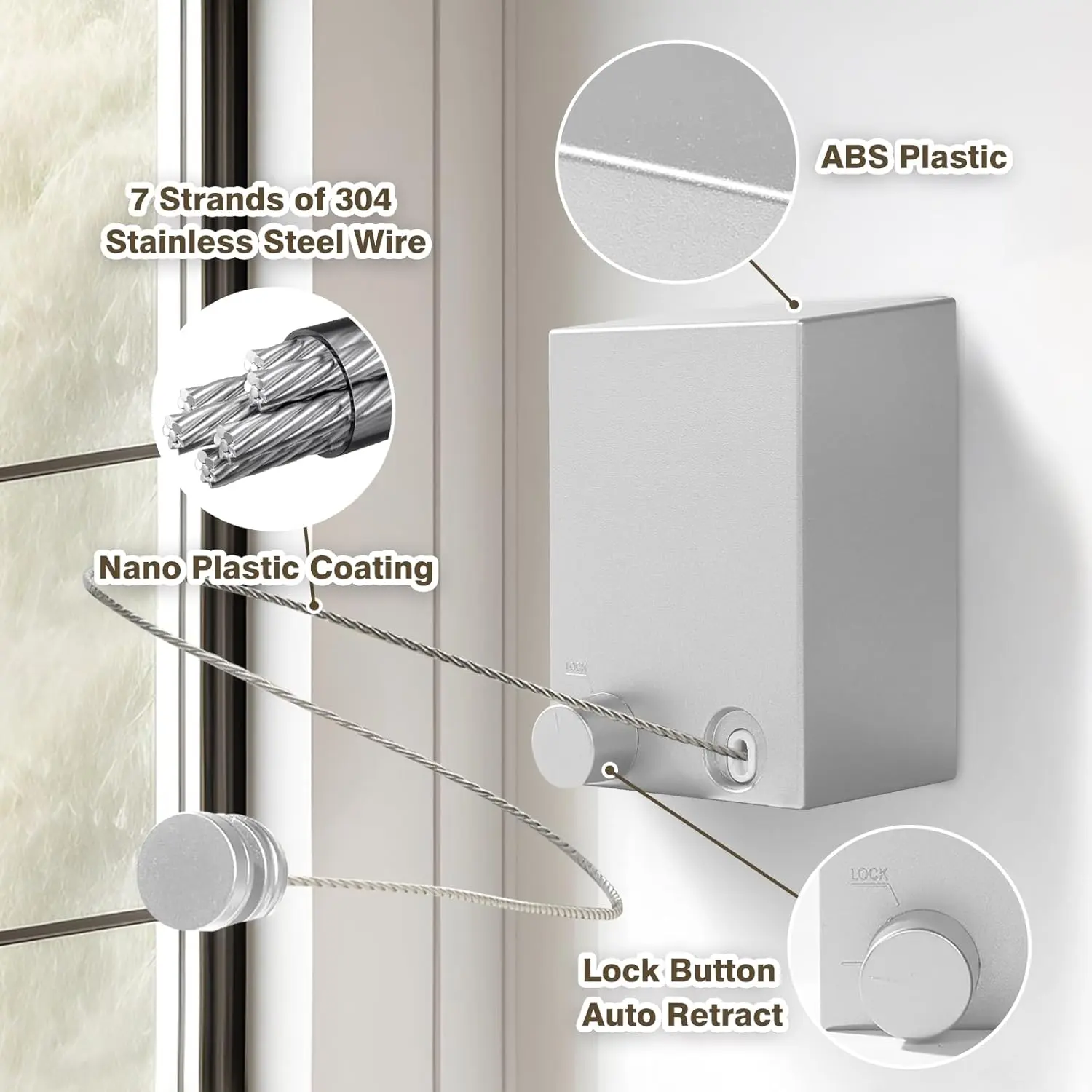 7 Strands of 304 Stainless Steel Wire

ABS Plastic

Nano Plastic Coating

LOCK

LOCK

Lock Button Auto Retract