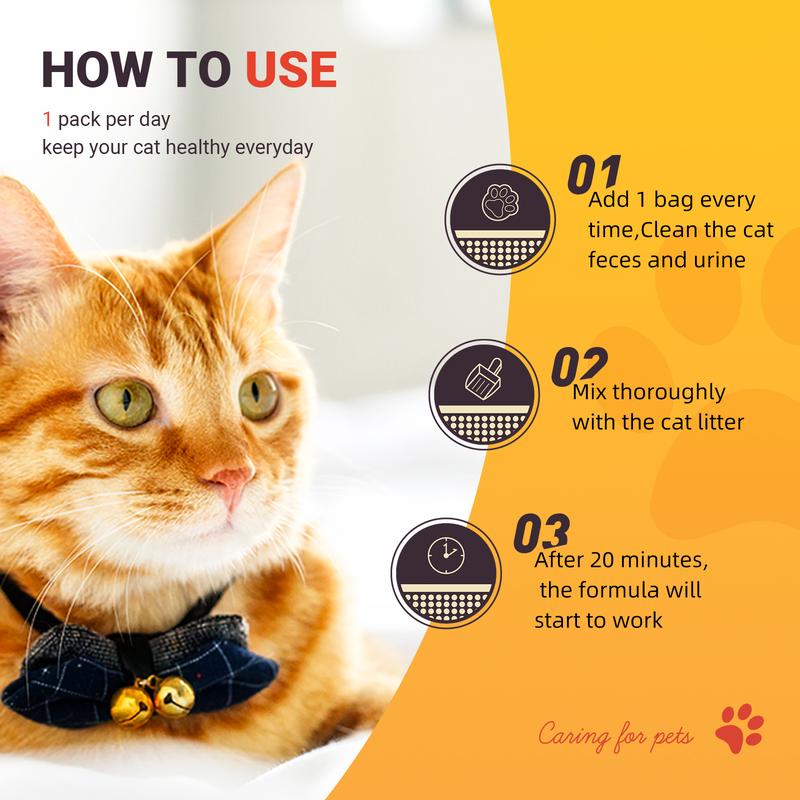 HOW TO USE

1 pack per day
keep your cat healthy everyday

01
Add 1 bag every time,Clean the cat feces and urine

02
Mix thoroughly with the cat litter

03
After 20 minutes, the formula will start to work

Caring for pets