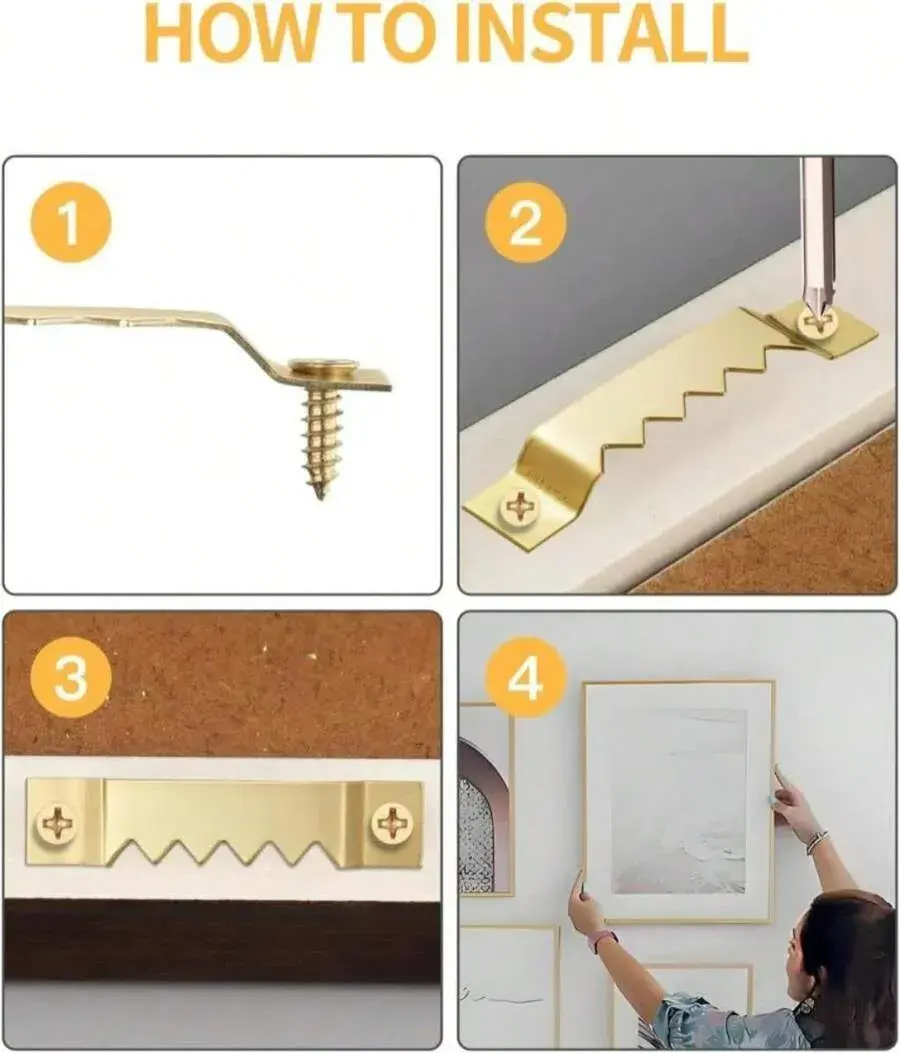 HOW TO INSTALL

1

2

3

4