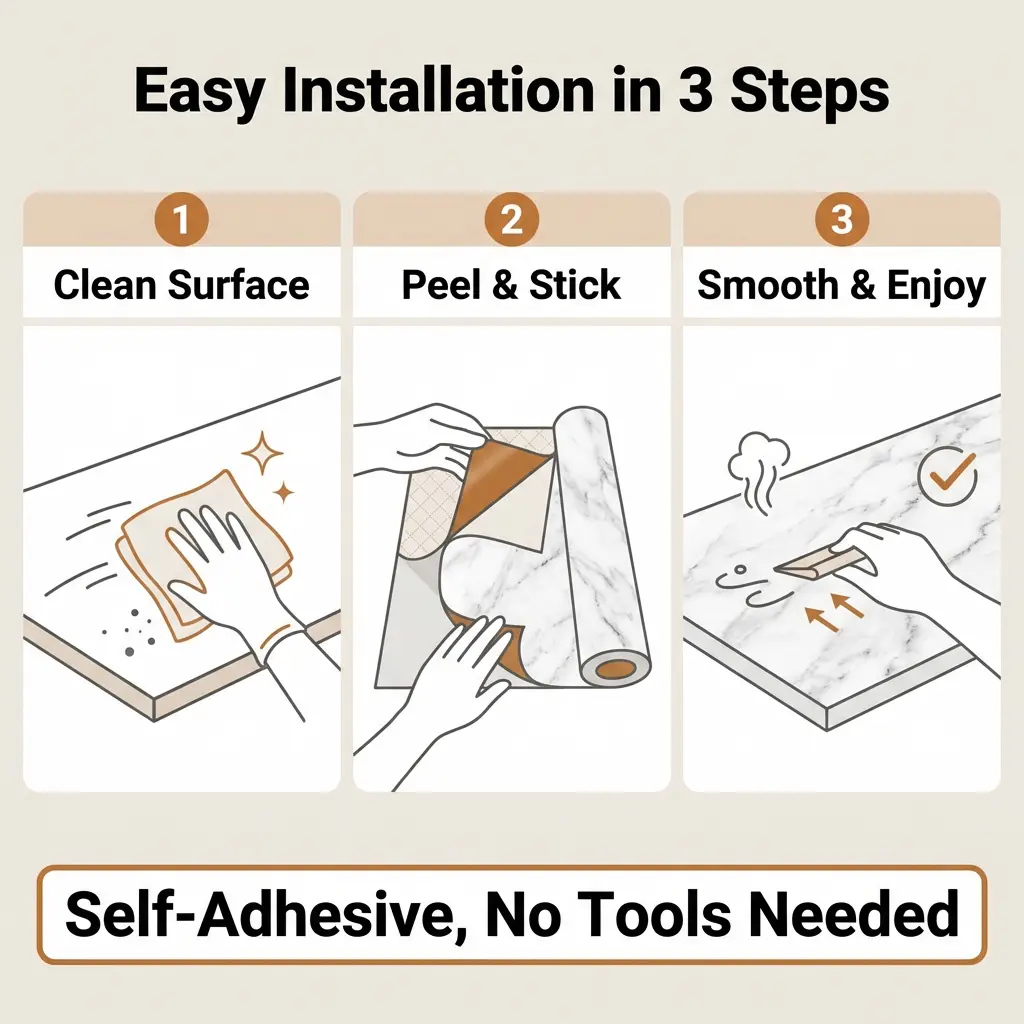 Easy Installation in 3 Steps

1
Clean Surface

2
Peel & Stick

3
Smooth & Enjoy

Self-Adhesive, No Tools Needed