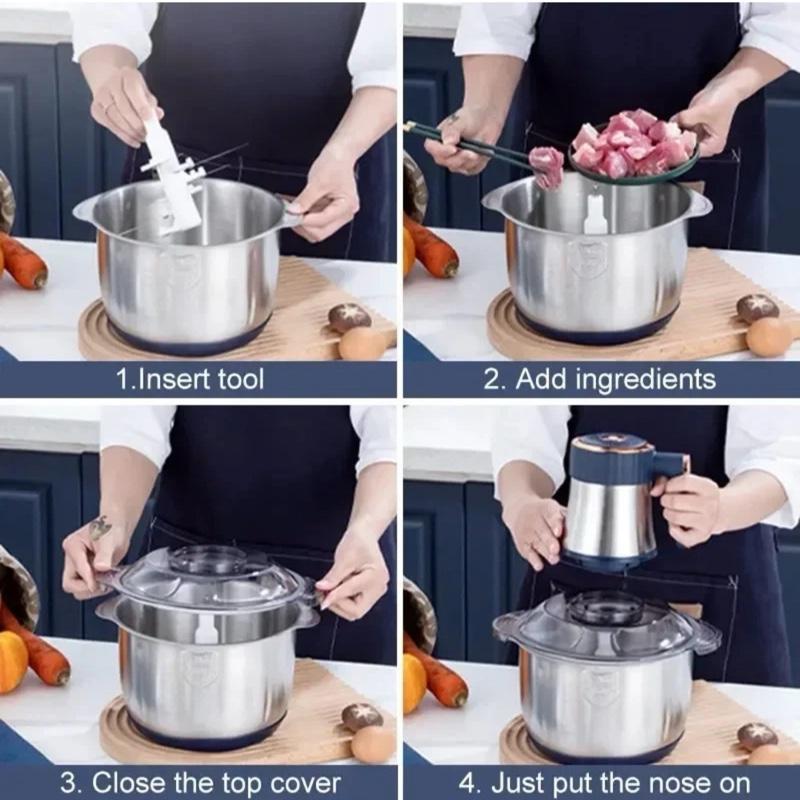 1.Insert tool

2. Add ingredients

3. Close the top cover

4. Just put the nose on