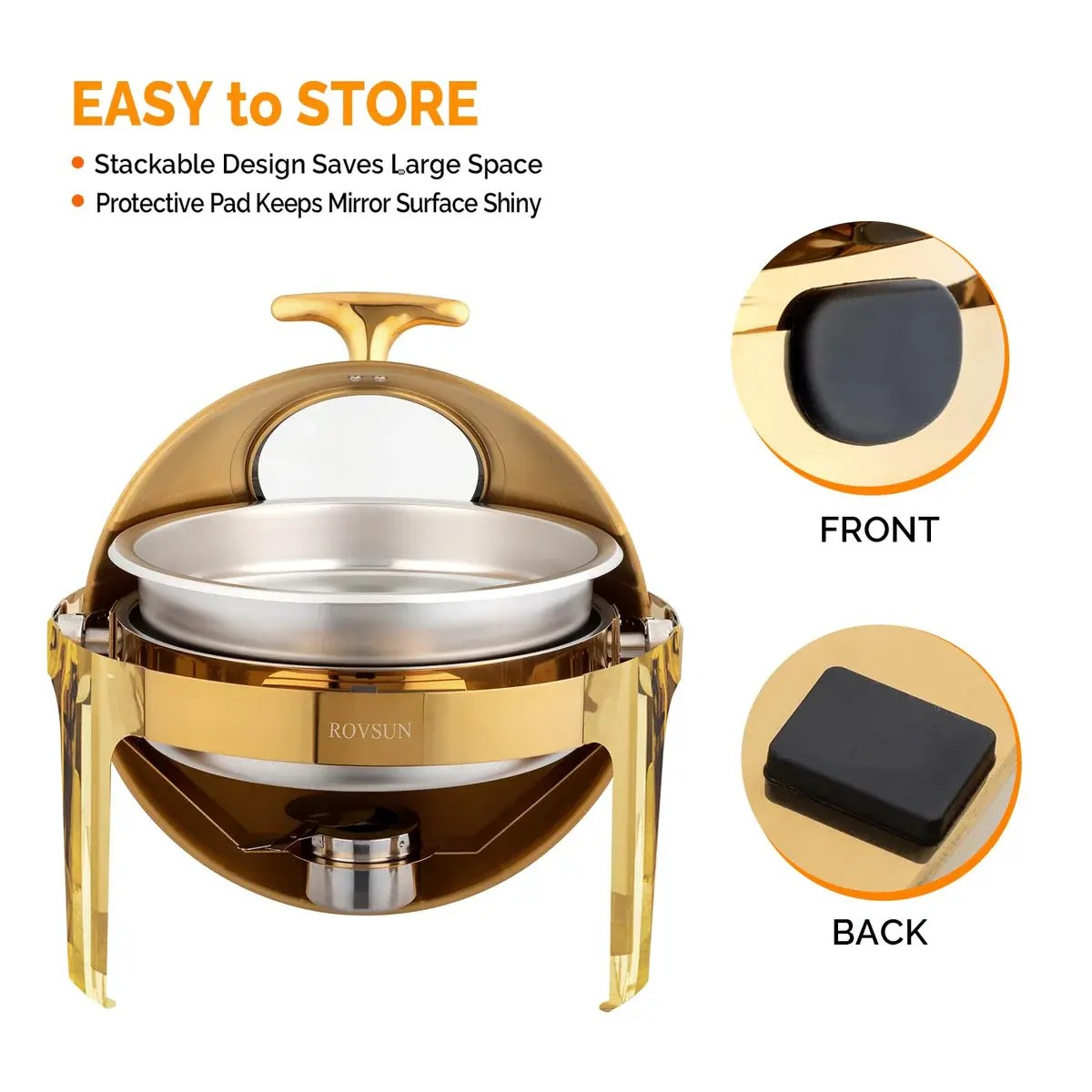 EASY to STORE

• Stackable Design Saves Large Space
• Protective Pad Keeps Mirror Surface Shiny

ROVSUN

FRONT

BACK