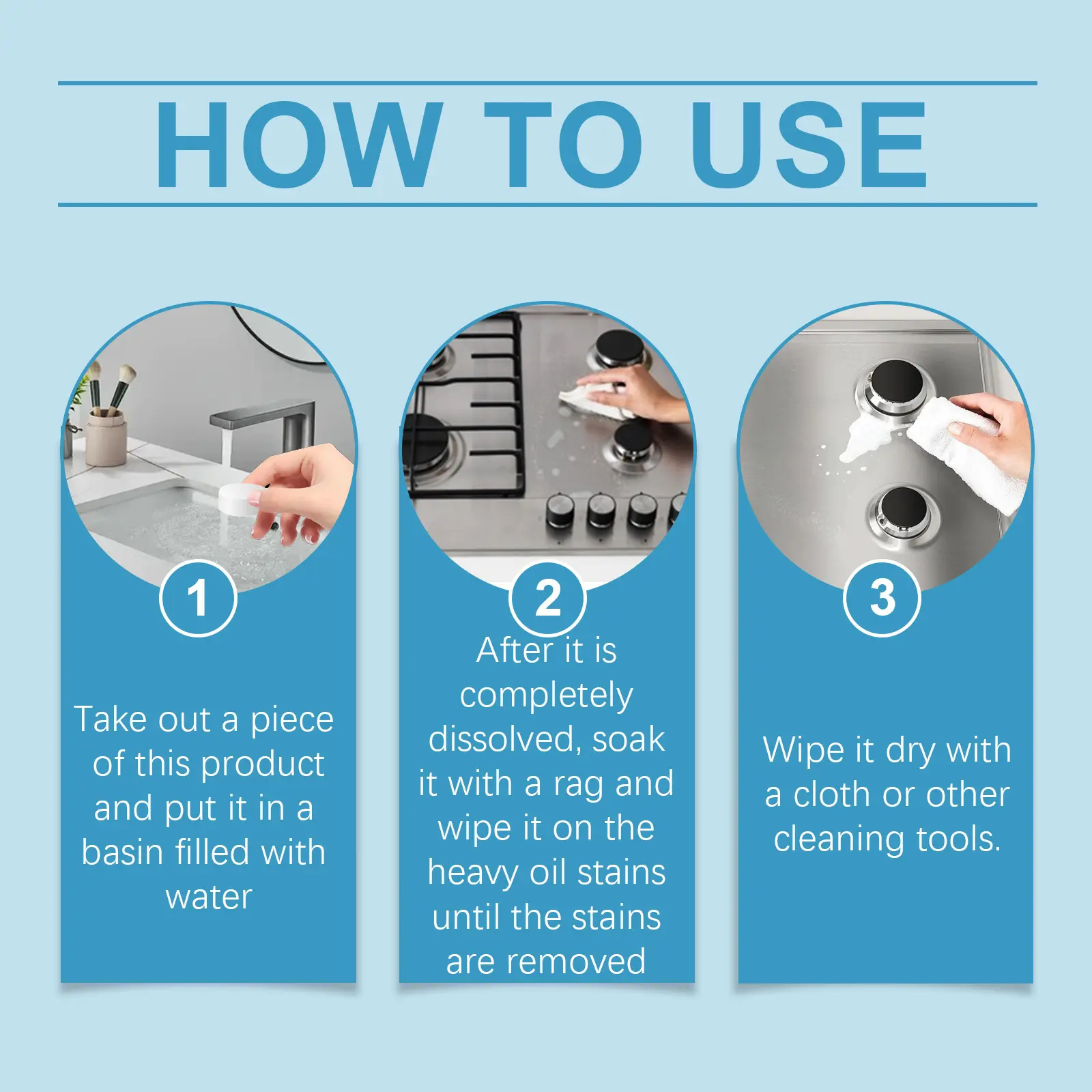 HOW TO USE

1

Take out a piece of this product and put it in a basin filled with water

2

After it is completely dissolved, soak it with a rag and wipe it on the heavy oil stains until the stains are removed

3

Wipe it dry with a cloth or other cleaning tools.