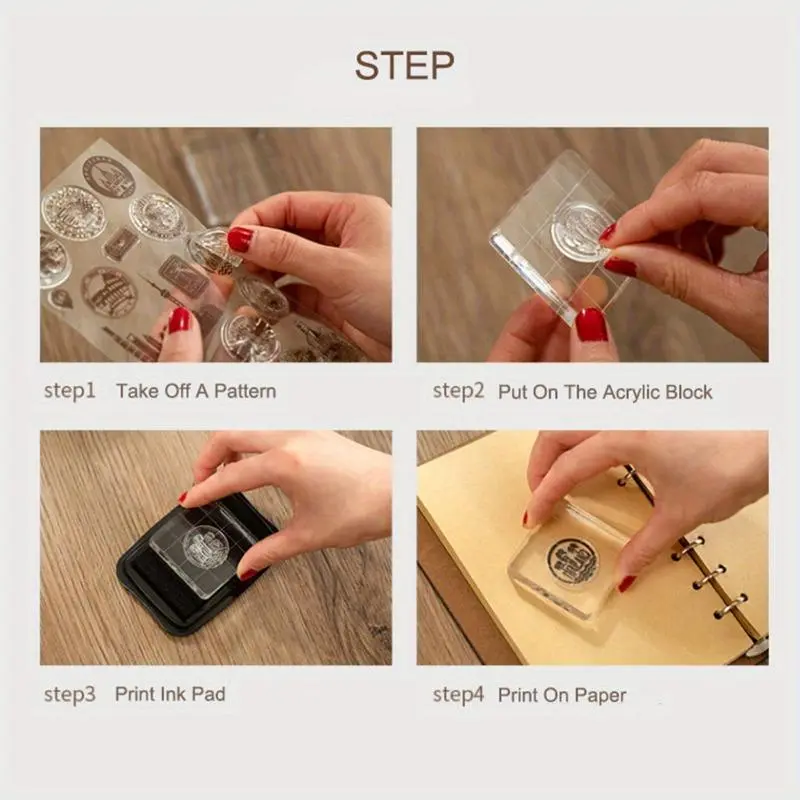 STEP

step1 Take Off A Pattern

step2 Put On The Acrylic Block

step3 Print Ink Pad

step4 Print On Paper