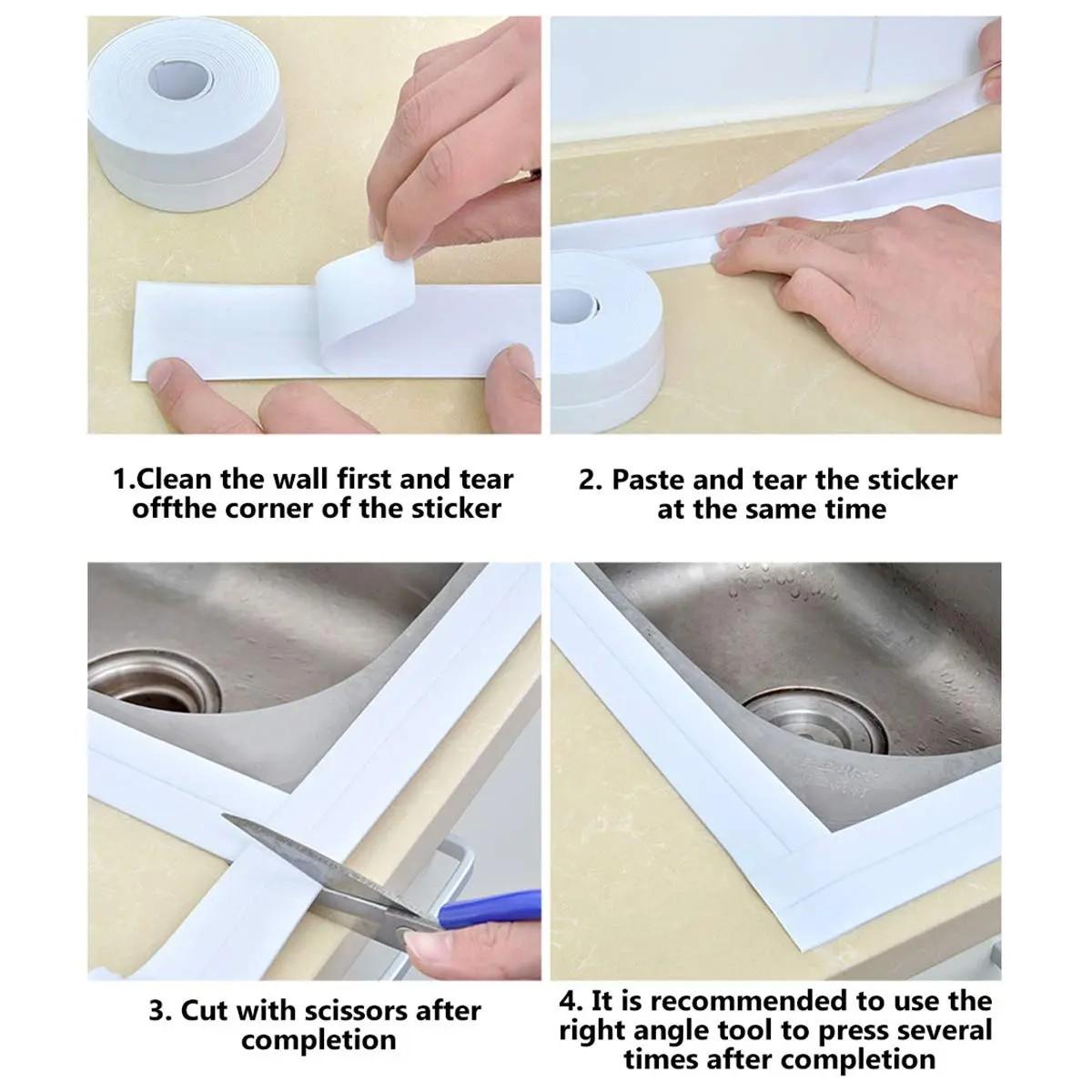 1.Clean the wall first and tear offthe corner of the sticker

2. Paste and tear the sticker at the same time

3. Cut with scissors after completion

4. It is recommended to use the right angle tool to press several times after completion