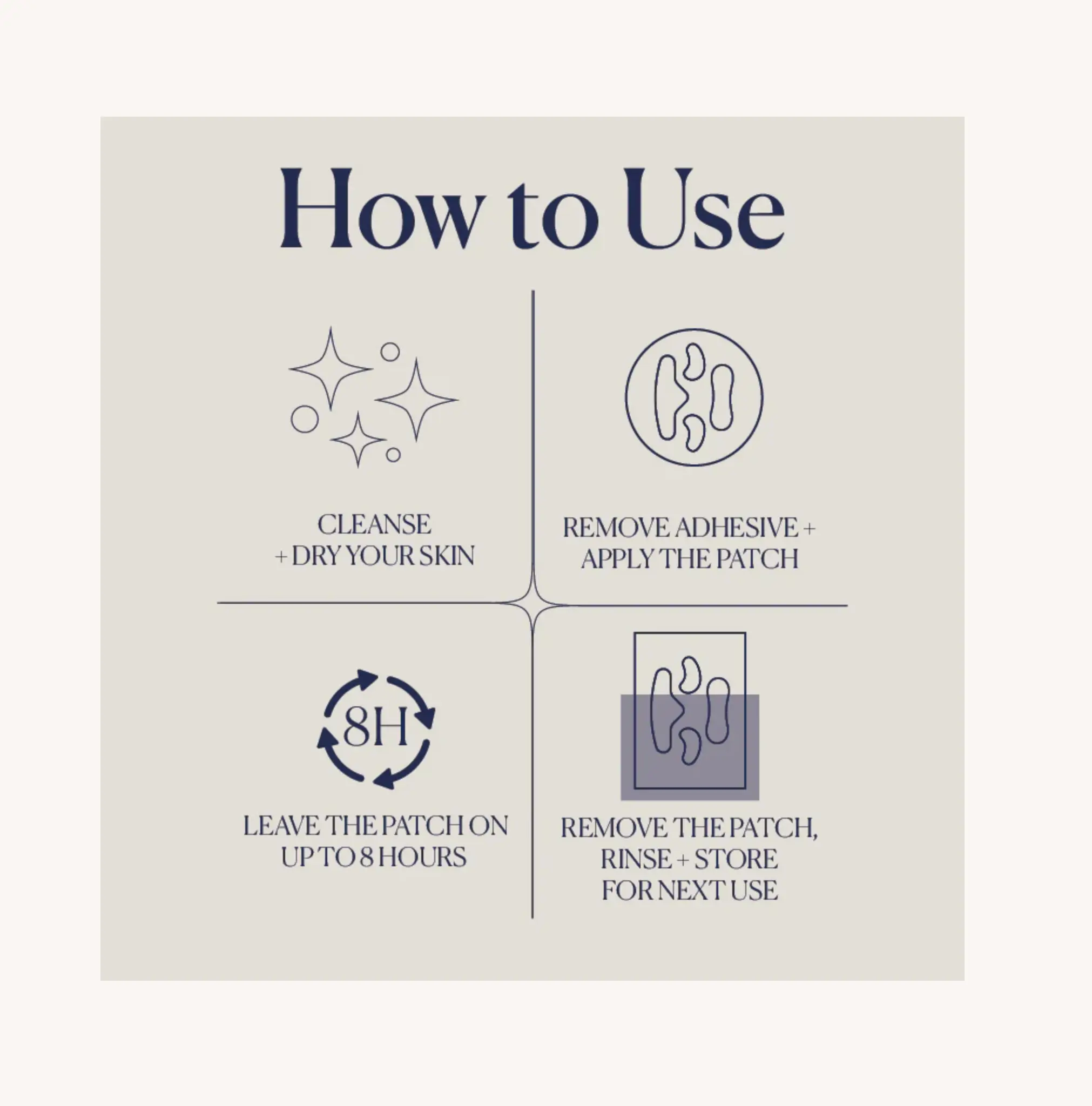 How to Use

CLEANSE + DRY YOUR SKIN

REMOVE ADHESIVE + APPLY THE PATCH

8H

LEAVE THE PATCH ON UP TO 8 HOURS

REMOVE THE PATCH, RINSE + STORE FOR NEXT USE