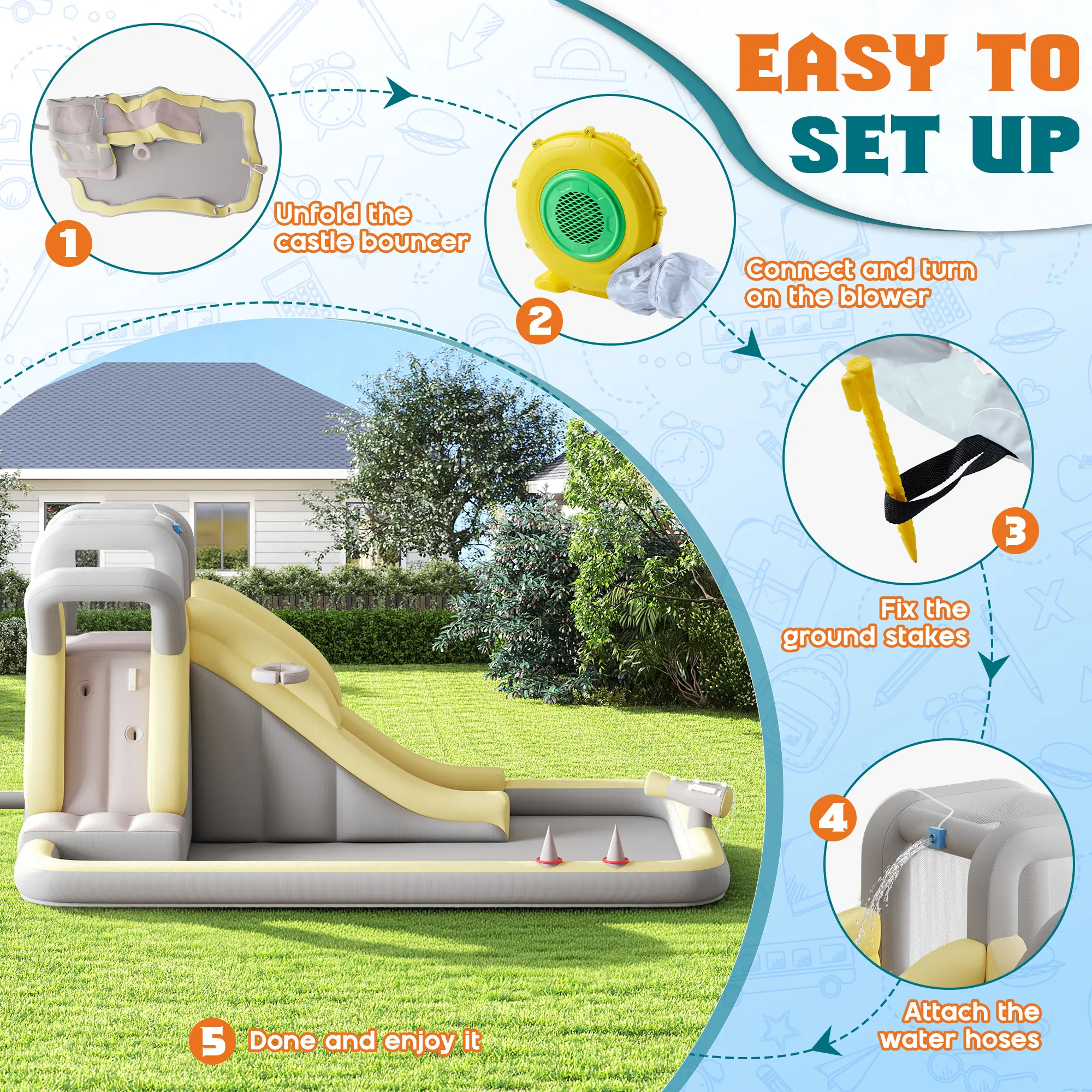 EASY TO SET UP

1 Unfold the castle bouncer

2 Connect and turn on the blower

3 Fix the ground stakes

4 Attach the water hoses

5 Done and enjoy it