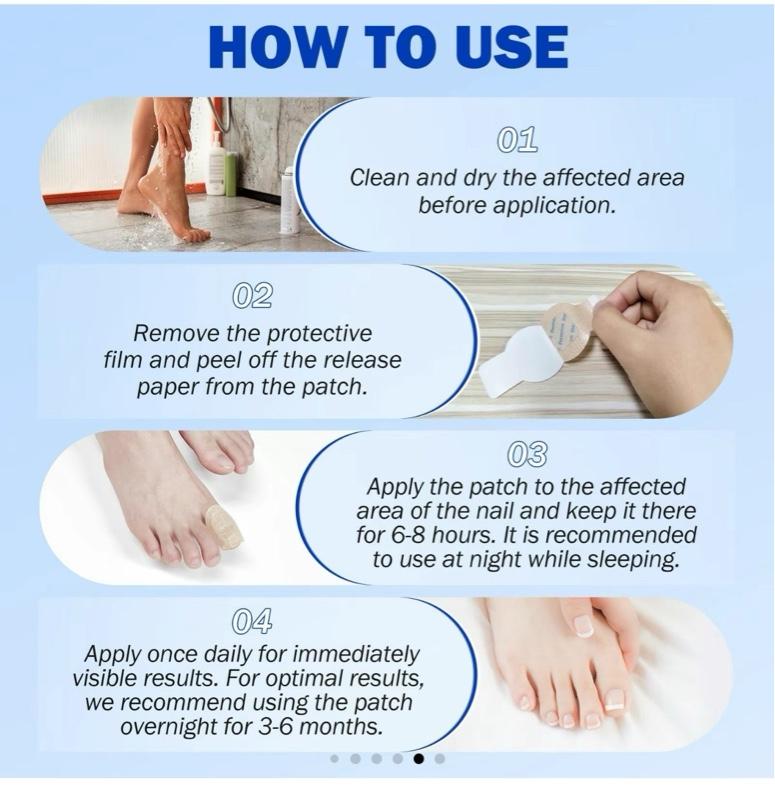 HOW TO USE

01
Clean and dry the affected area before application.

02
Remove the protective film and peel off the release paper from the patch.

03
Apply the patch to the affected area of the nail and keep it there for 6-8 hours. It is recommended to use at night while sleeping.

04
Apply once daily for immediately visible results. For optimal results, we recommend using the patch overnight for 3-6 months.