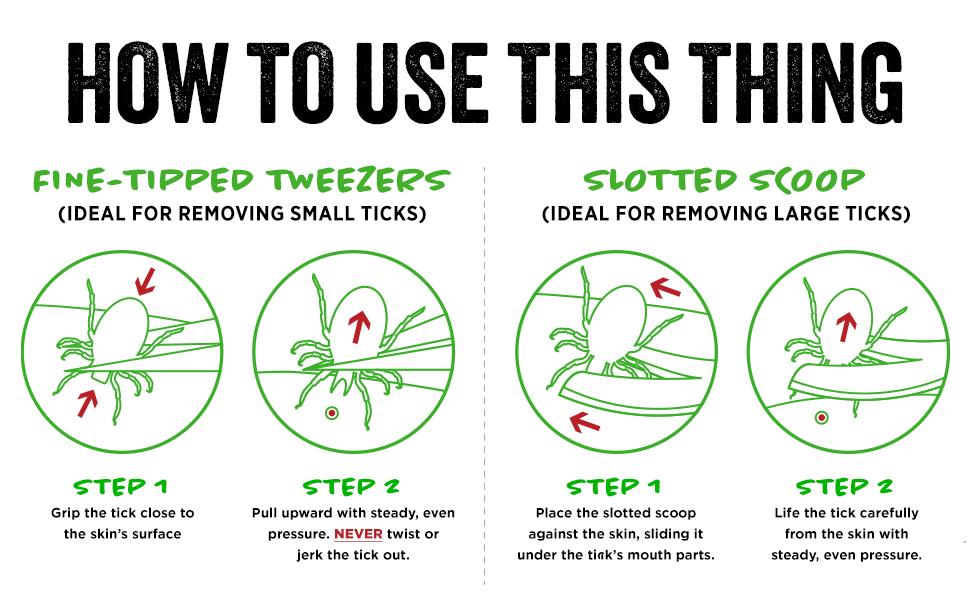 HOW TO USE THIS THING

FINE-TIPPED TWEEZERS
(IDEAL FOR REMOVING SMALL TICKS)

STEP 1
Grip the tick close to the skin's surface

STEP 2
Pull upward with steady, even pressure. NEVER twist or jerk the tick out.

SLOTTED SCOOP
(IDEAL FOR REMOVING LARGE TICKS)

STEP 1
Place the slotted scoop against the skin, sliding it under the tick's mouth parts.

STEP 2
Life the tick carefully from the skin with steady, even pressure.