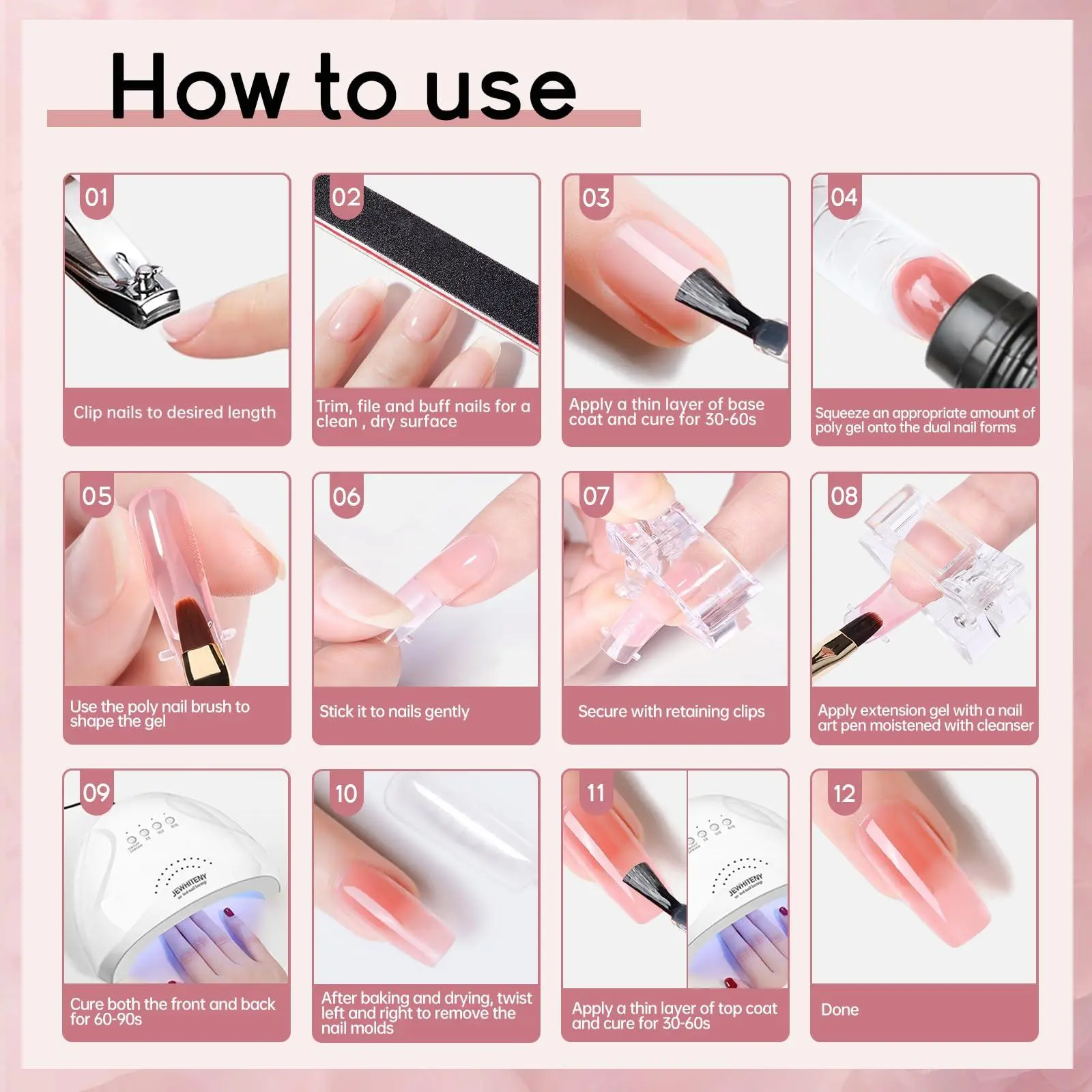 How to use

01
Clip nails to desired length

02
Trim, file and buff nails for a clean , dry surface

03
Apply a thin layer of base coat and cure for 30-60s

04
Squeeze an appropriate amount of poly gel onto the dual nail forms

05
Use the poly nail brush to shape the gel

06
Stick it to nails gently

07
Secure with retaining clips

08
Apply extension gel with a nail art pen moistened with cleanser

09
JEWHITENY
Cure both the front and back for 60-90s

10
After baking and drying, twist left and right to remove the nail molds

11
JEWHITENY
Apply a thin layer of top coat and cure for 30-60s

12
Done