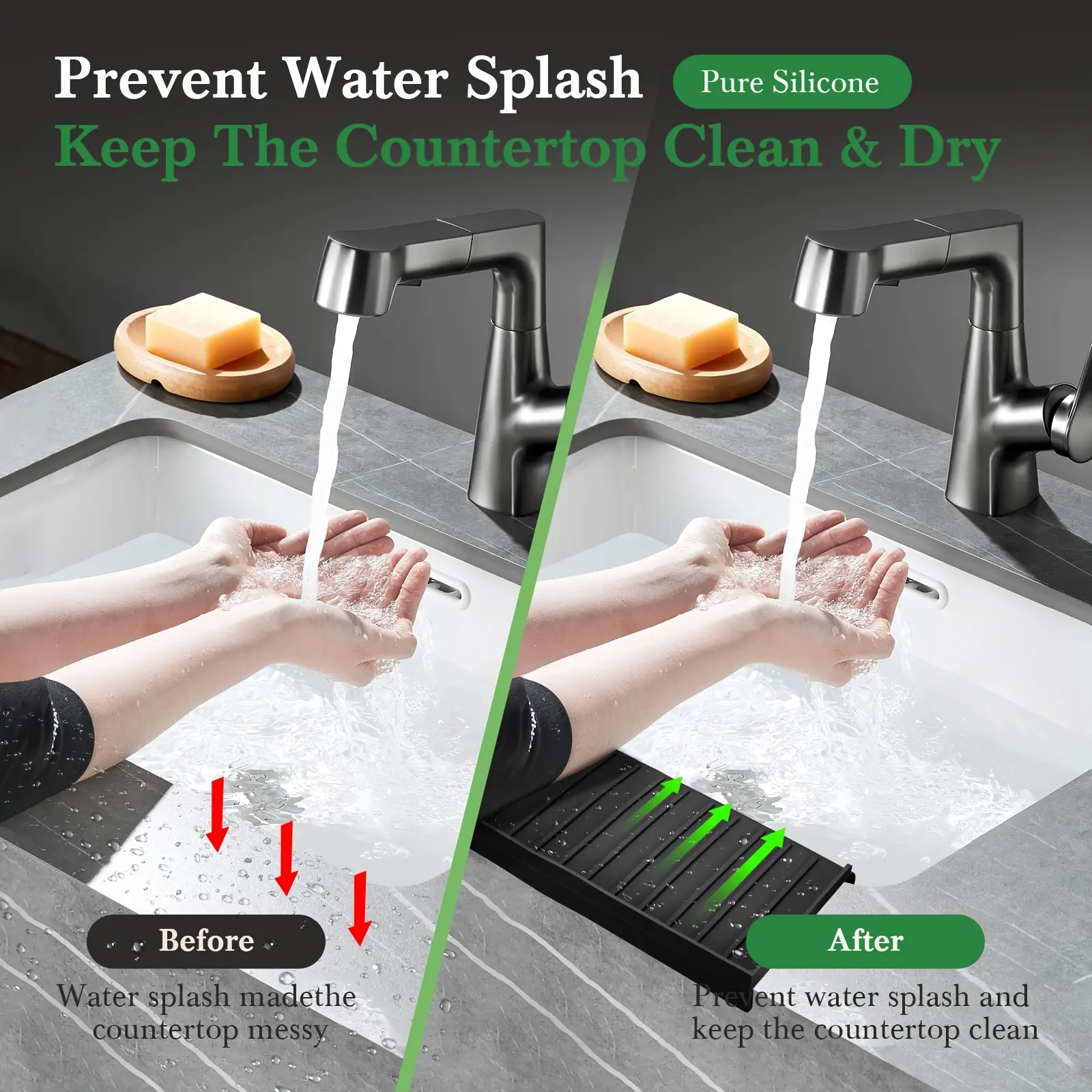 Prevent Water Splash

Pure Silicone

Keep The Countertop Clean & Dry

Before

Water splash madethe countertop messy

After

Prevent water splash and keep the countertop clean