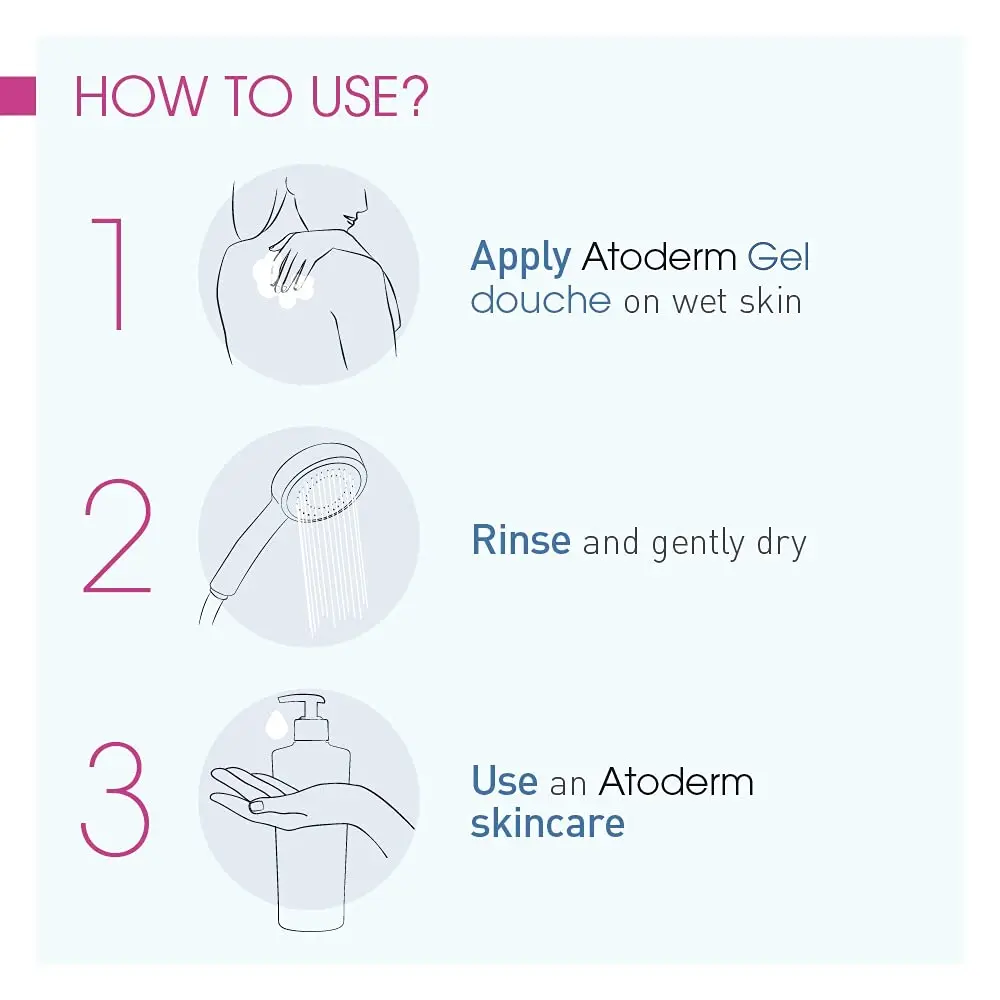 HOW TO USE?

1

Apply Atoderm Gel douche on wet skin

2

Rinse and gently dry

3

Use an Atoderm skincare