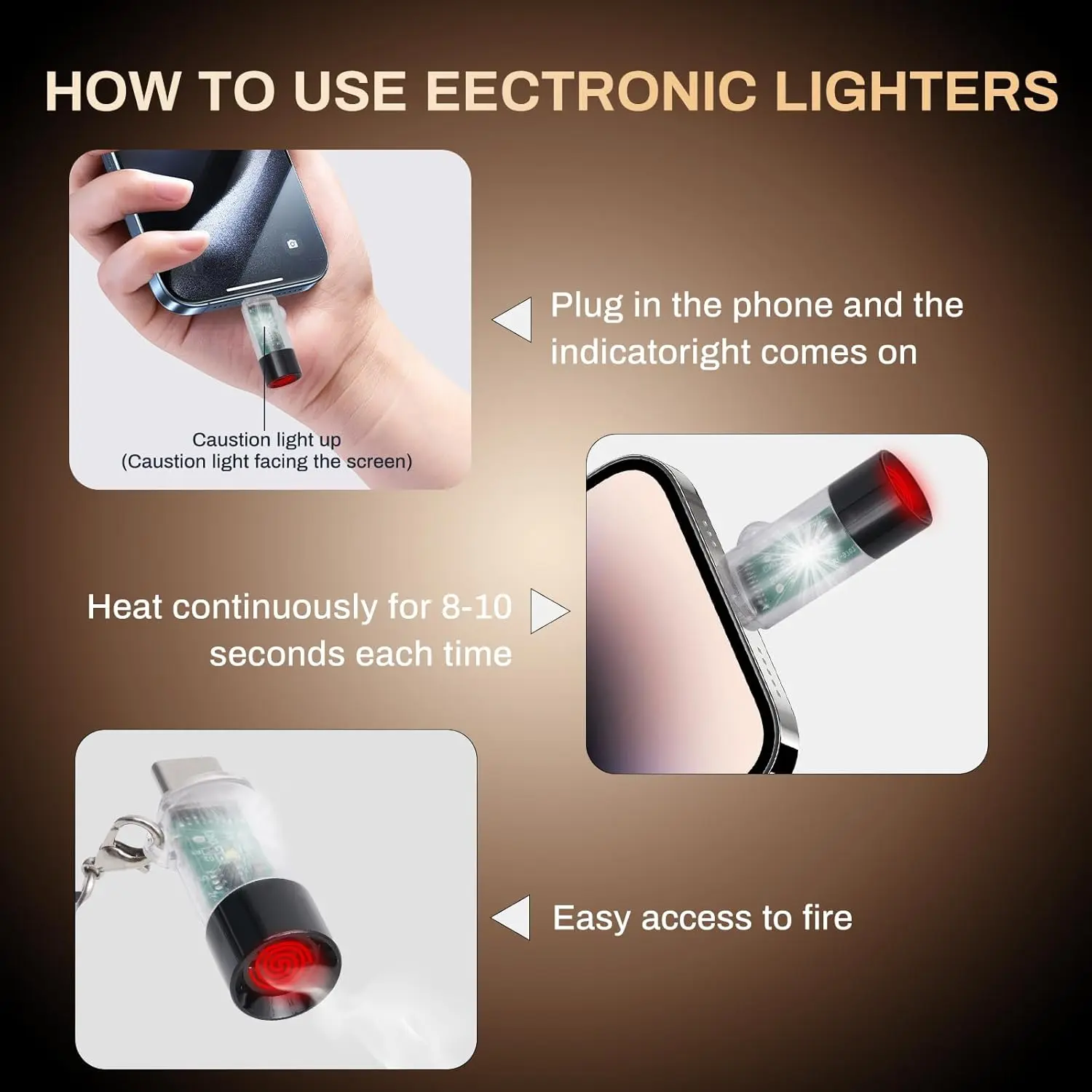 HOW TO USE EECTRONIC LIGHTERS

Caustion light up
(Caustion light facing the screen)

Plug in the phone and the indicatoright comes on

Heat continuously for 8-10 seconds each time

Easy access to fire