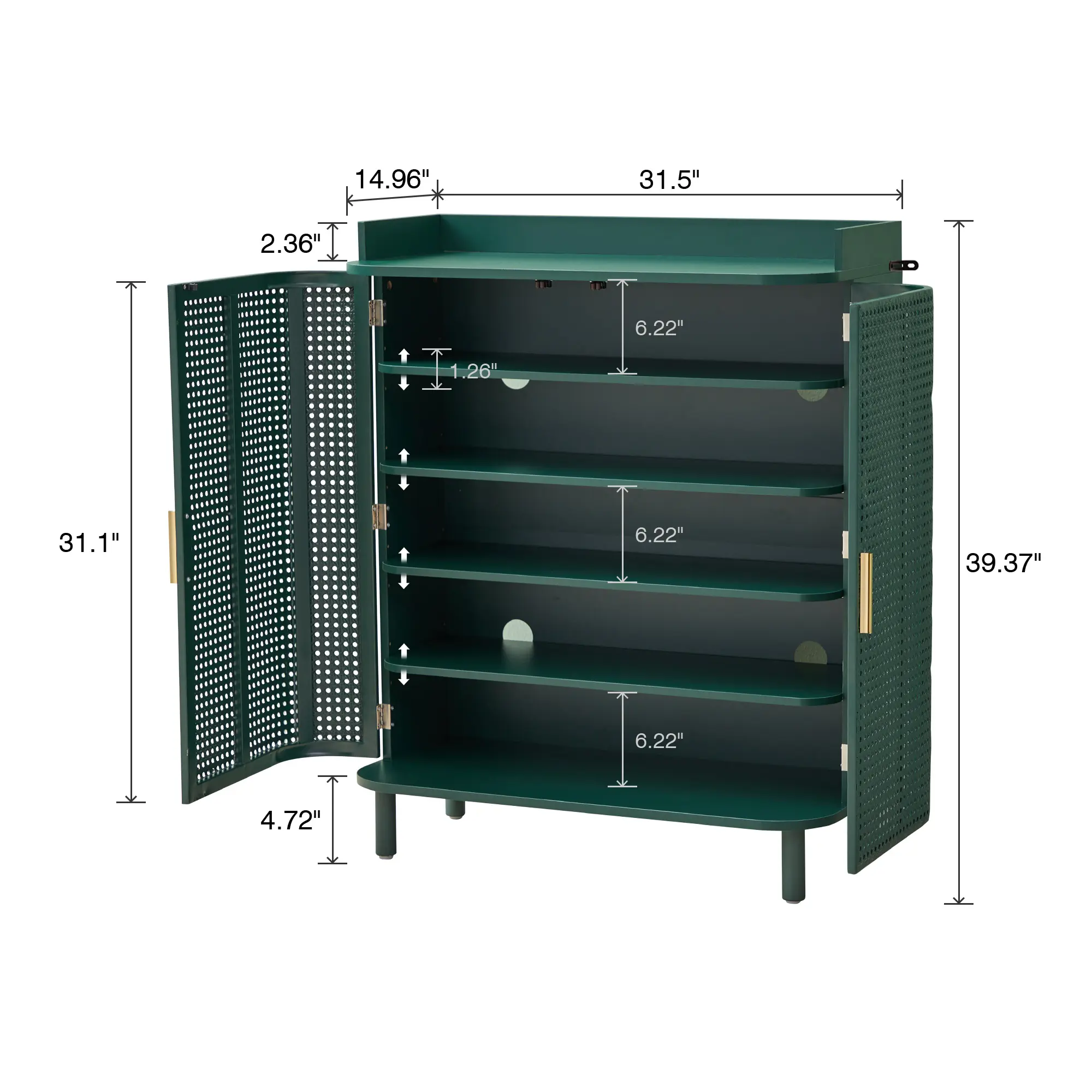 14.96"
31.5"
2.36"
6.22"
1.26"
31.1"
6.22"
39.37"
6.22"
4.72"