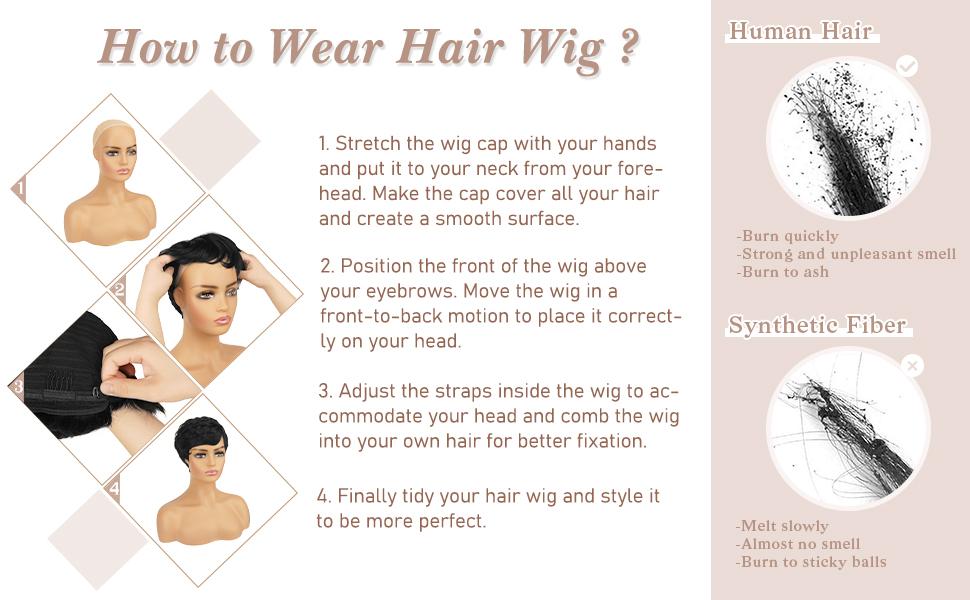 How to Wear Hair Wig ?

1

2

3

4

1. Stretch the wig cap with your hands and put it to your neck from your forehead. Make the cap cover all your hair and create a smooth surface.

2. Position the front of the wig above your eyebrows. Move the wig in a front-to-back motion to place it correctly on your head.

3. Adjust the straps inside the wig to accommodate your head and comb the wig into your own hair for better fixation.

4. Finally tidy your hair wig and style it to be more perfect.

Human Hair

-Burn quickly
-Strong and unpleasant smell
-Burn to ash

Synthetic Fiber

-Melt slowly
-Almost no smell
-Burn to sticky balls