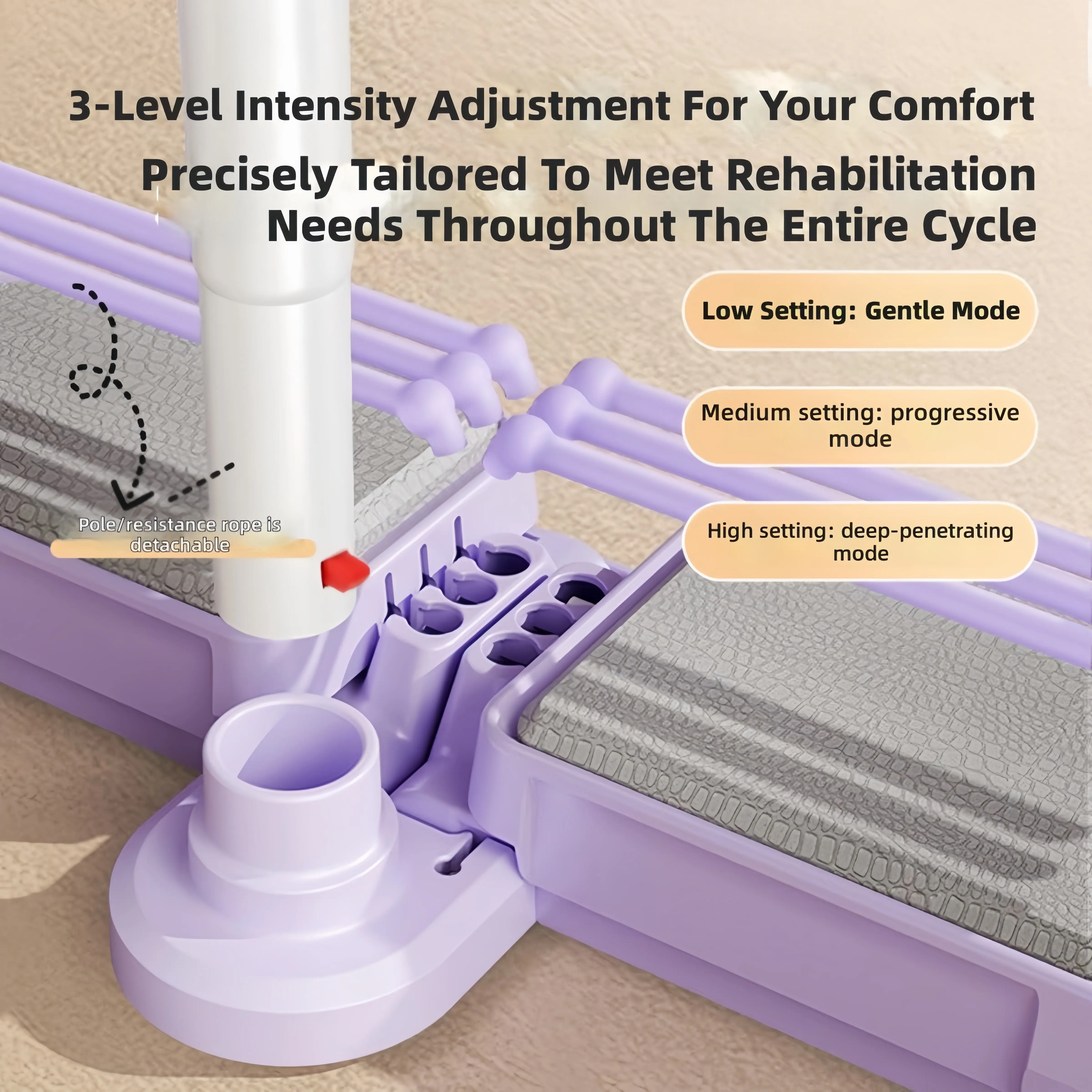 3-Level Intensity Adjustment For Your Comfort

Precisely Tailored To Meet Rehabilitation Needs Throughout The Entire Cycle

Low Setting: Gentle Mode

Medium setting: progressive mode

High setting: deep-penetrating mode

Pole/resistance rope is detachable