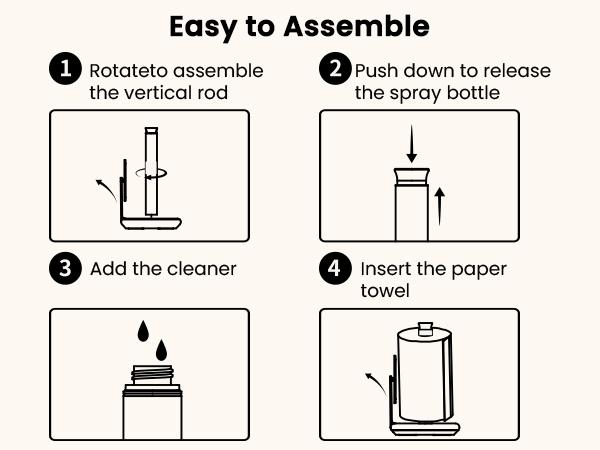 Easy to Assemble

1 Rotateto assemble the vertical rod

2 Push down to release the spray bottle

3 Add the cleaner

4 Insert the paper towel