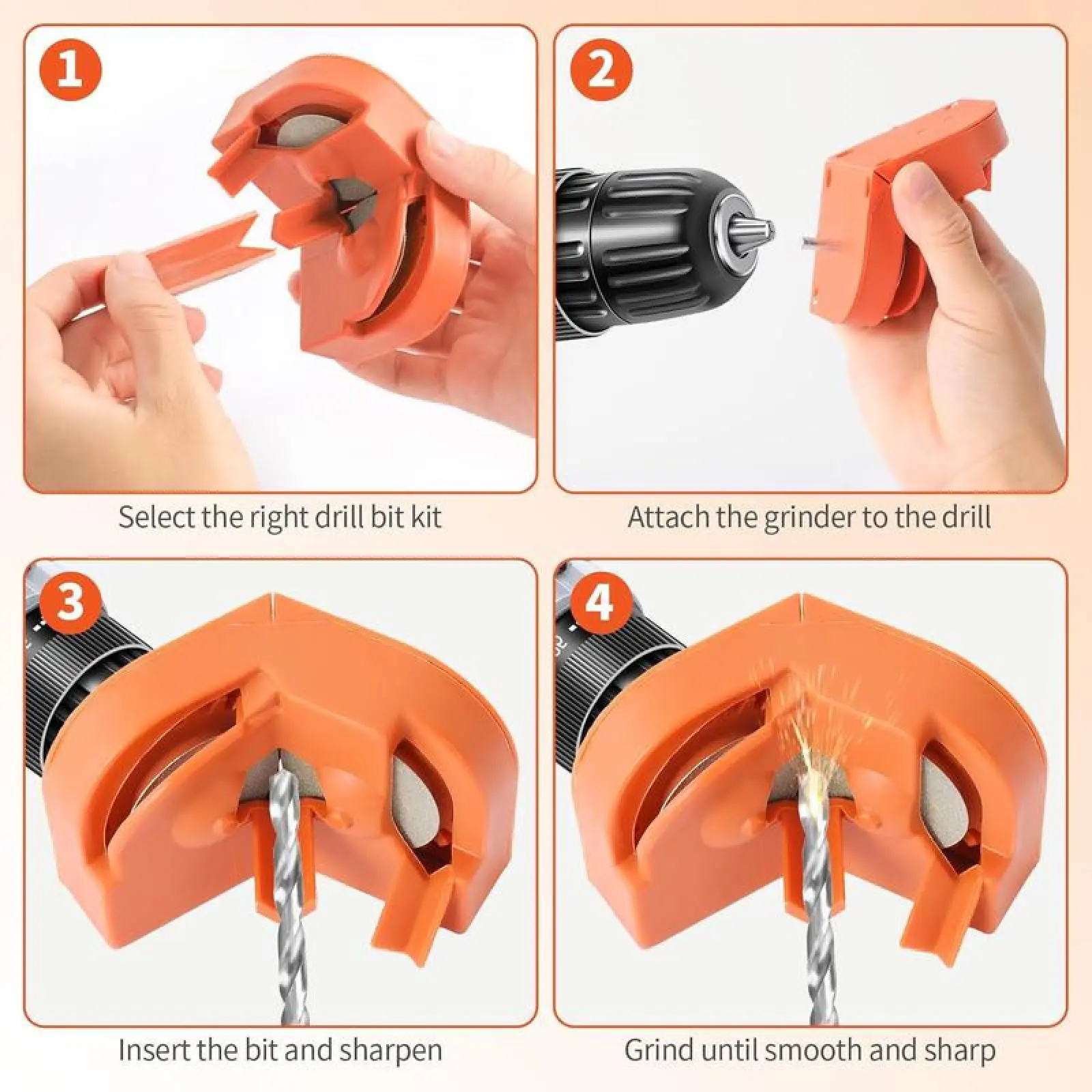 1

Select the right drill bit kit

2

Attach the grinder to the drill

3

Insert the bit and sharpen

4

Grind until smooth and sharp