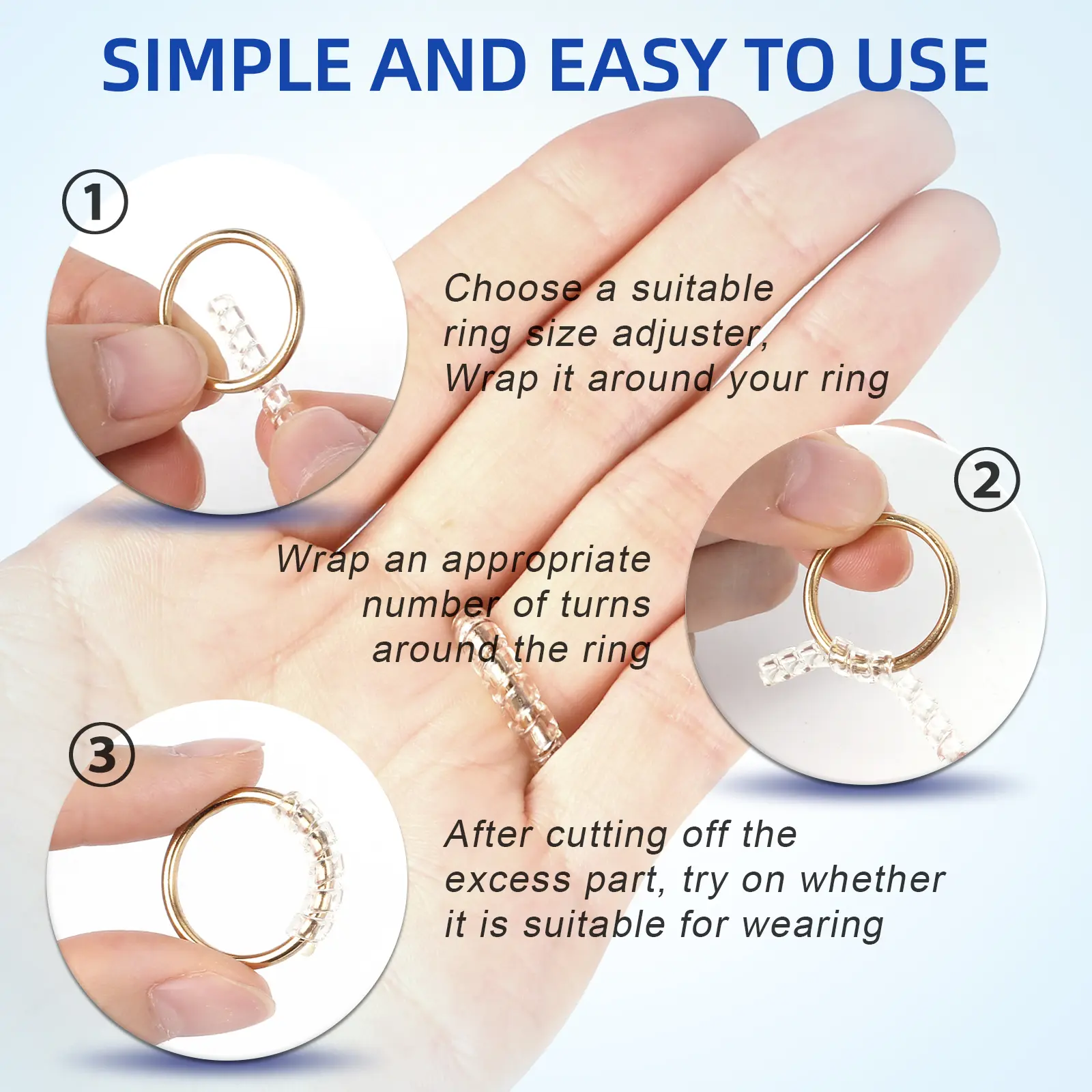 SIMPLE AND EASY TO USE

①

Choose a suitable ring size adjuster, Wrap it around your ring

②

Wrap an appropriate number of turns around the ring

③

After cutting off the excess part, try on whether it is suitable for wearing