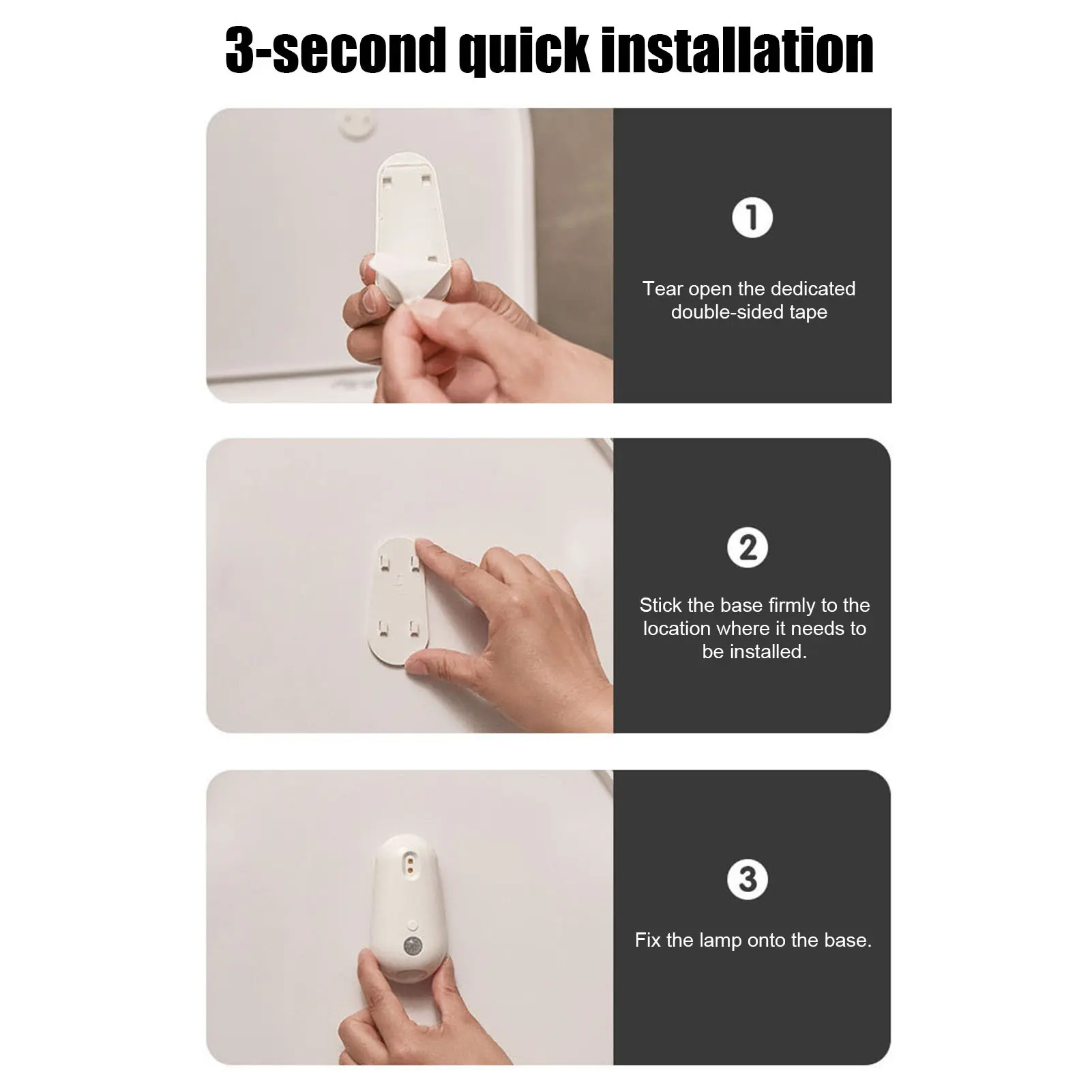 3-second quick installation

1

Tear open the dedicated double-sided tape

2

Stick the base firmly to the location where it needs to be installed.

3

Fix the lamp onto the base.