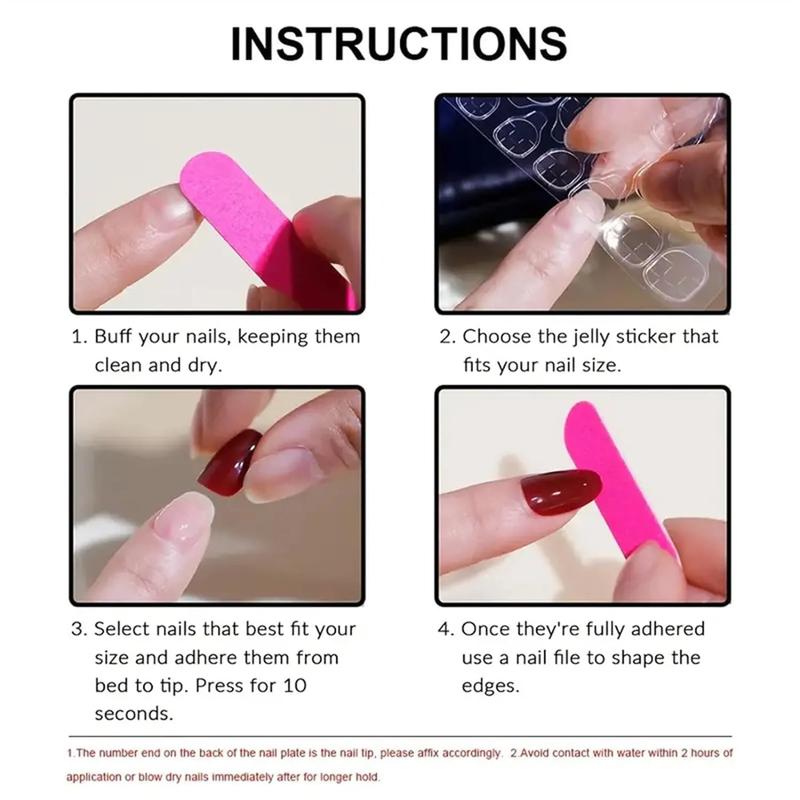 INSTRUCTIONS

1. Buff your nails, keeping them clean and dry.

2. Choose the jelly sticker that fits your nail size.

3. Select nails that best fit your size and adhere them from bed to tip. Press for 10 seconds.

4. Once they're fully adhered use a nail file to shape the edges.

1.The number end on the back of the nail plate is the nail tip, please affix accordingly. 2.Avoid contact with water within 2 hours of application or blow dry nails immediately after for longer hold.