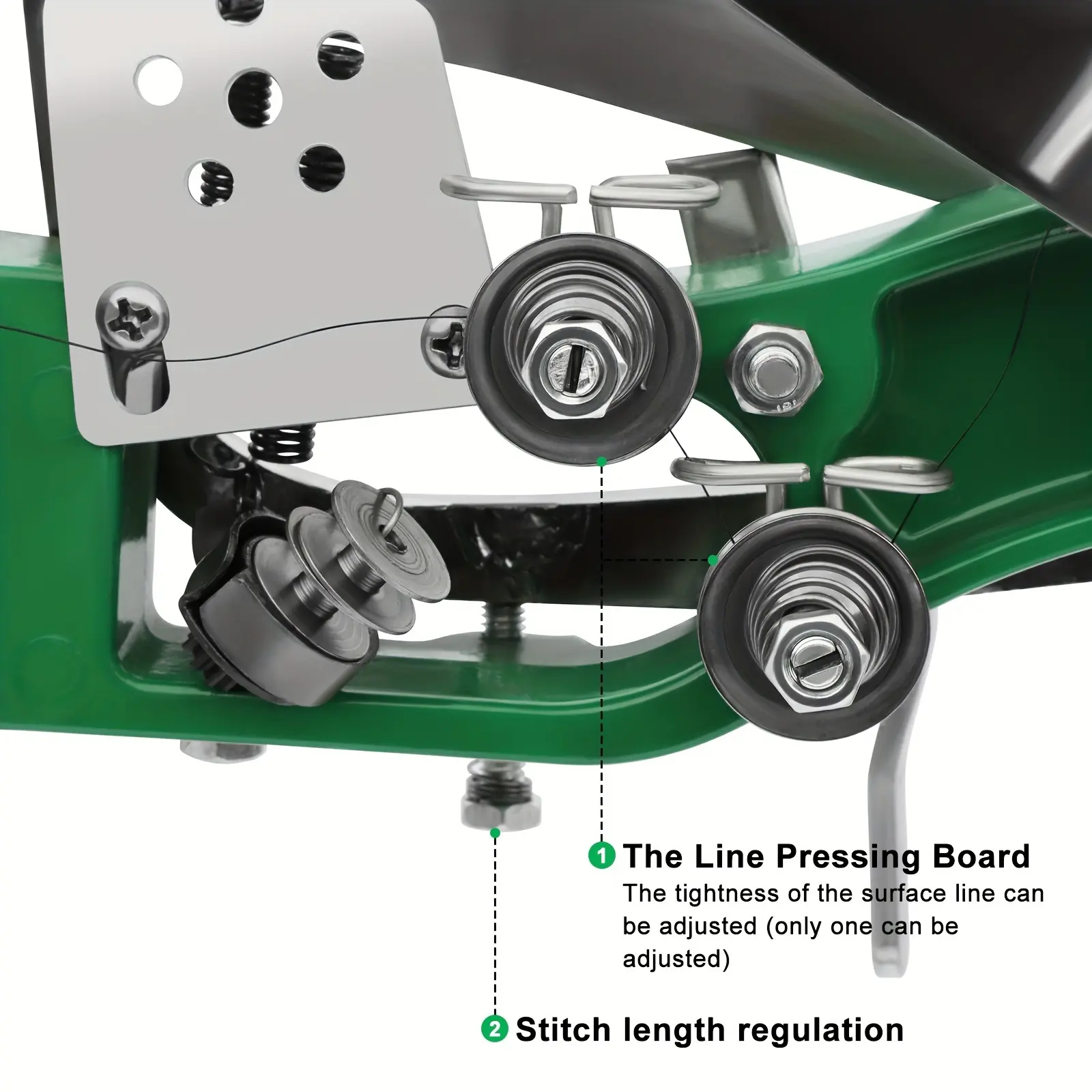 1 The Line Pressing Board
The tightness of the surface line can be adjusted (only one can be adjusted)

2 Stitch length regulation