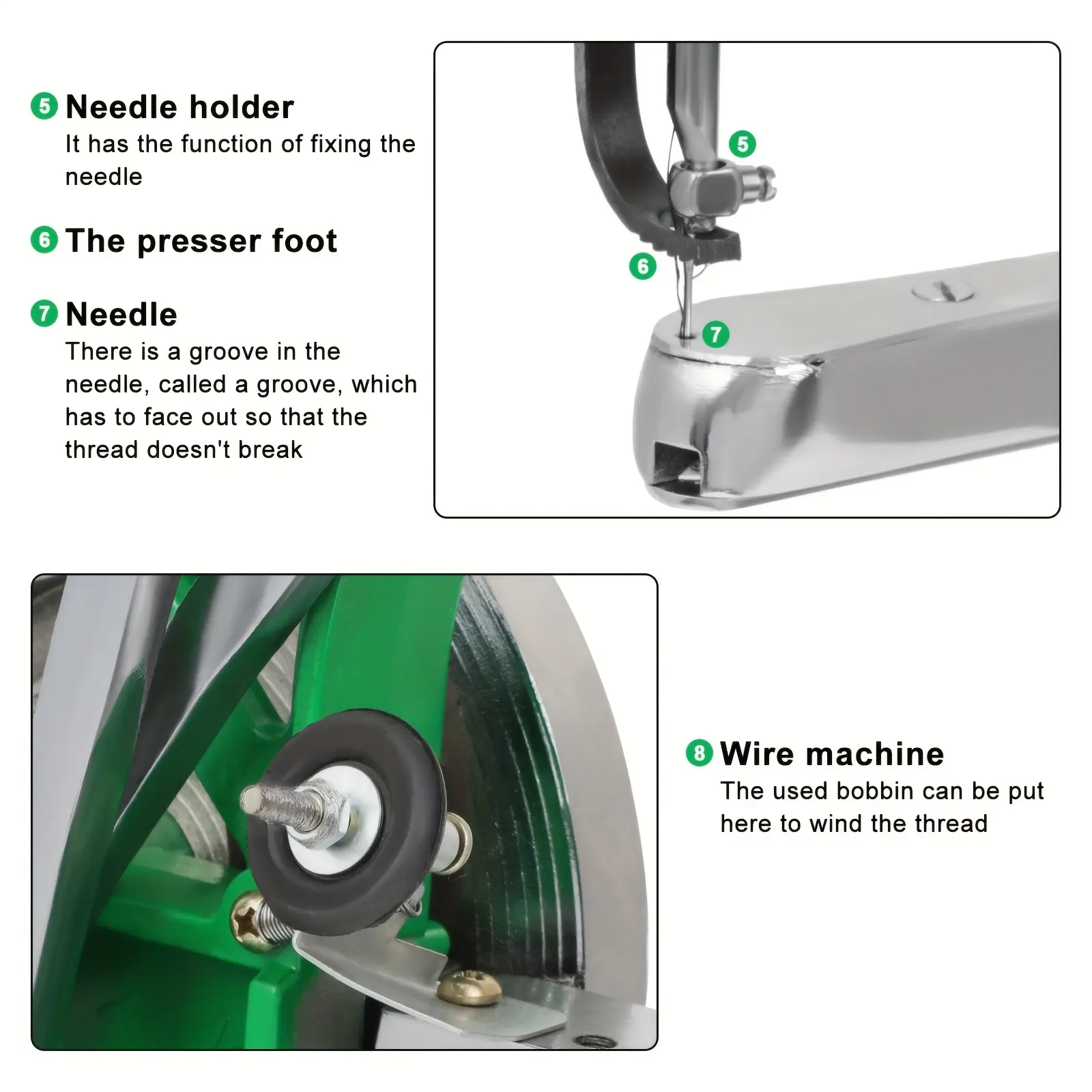 5 Needle holder
It has the function of fixing the needle

6 The presser foot

7 Needle
There is a groove in the needle, called a groove, which has to face out so that the thread doesn't break

5

6

7

8 Wire machine
The used bobbin can be put here to wind the thread